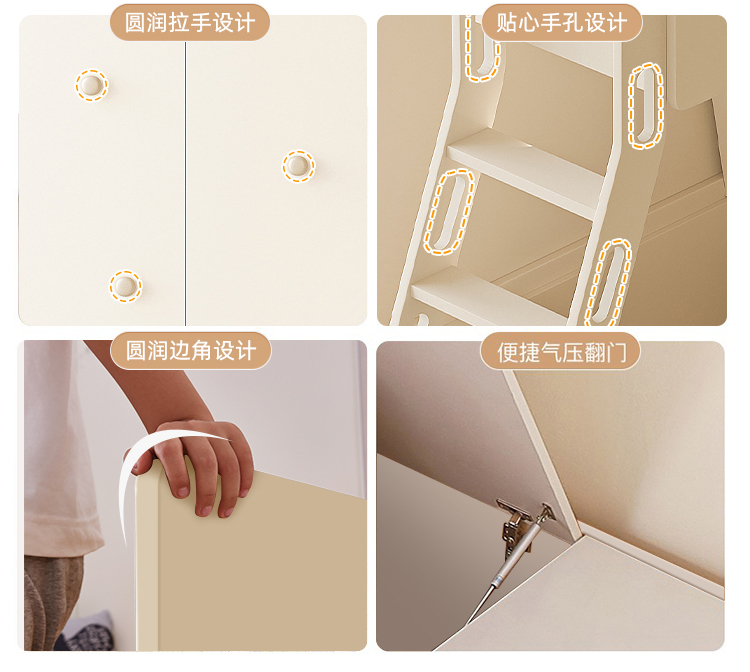 圆润拉手设计

贴心手孔设计

圆润边角设计

便捷气压翻门