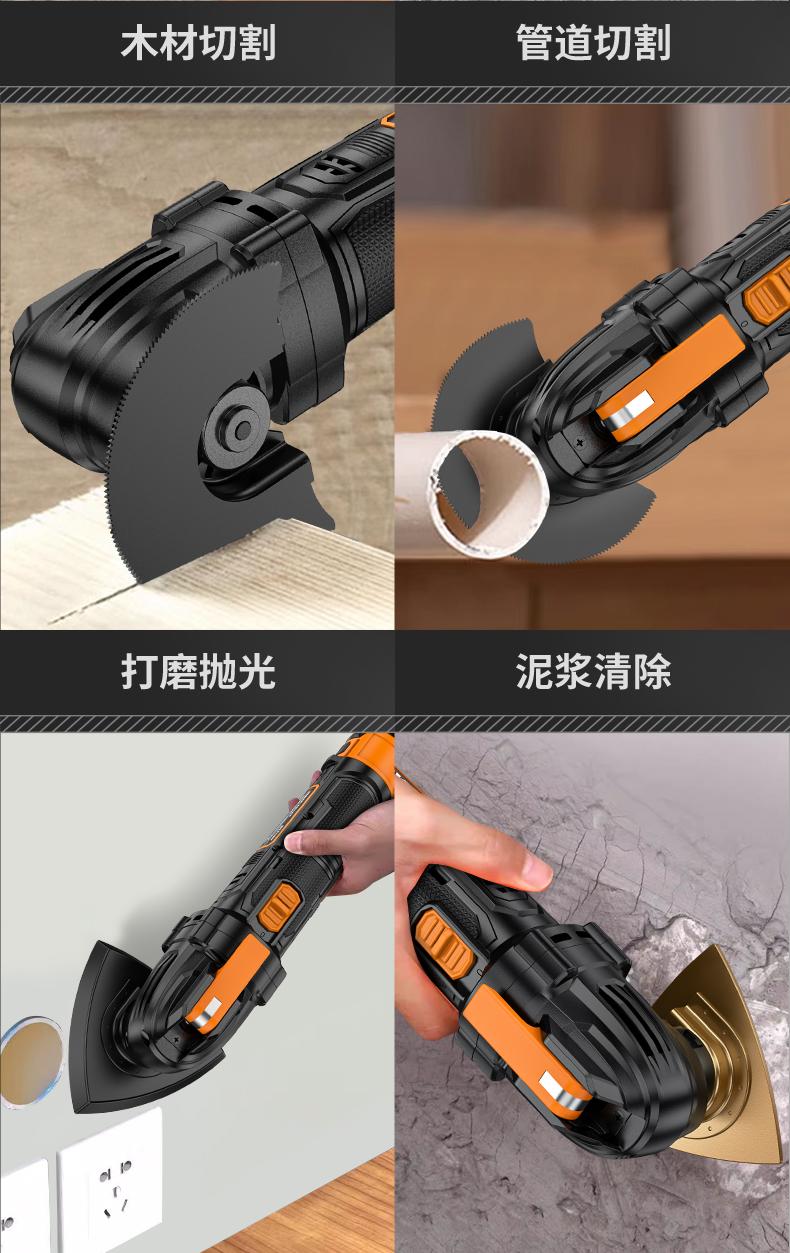 木材切割

管道切割

打磨抛光

泥浆清除