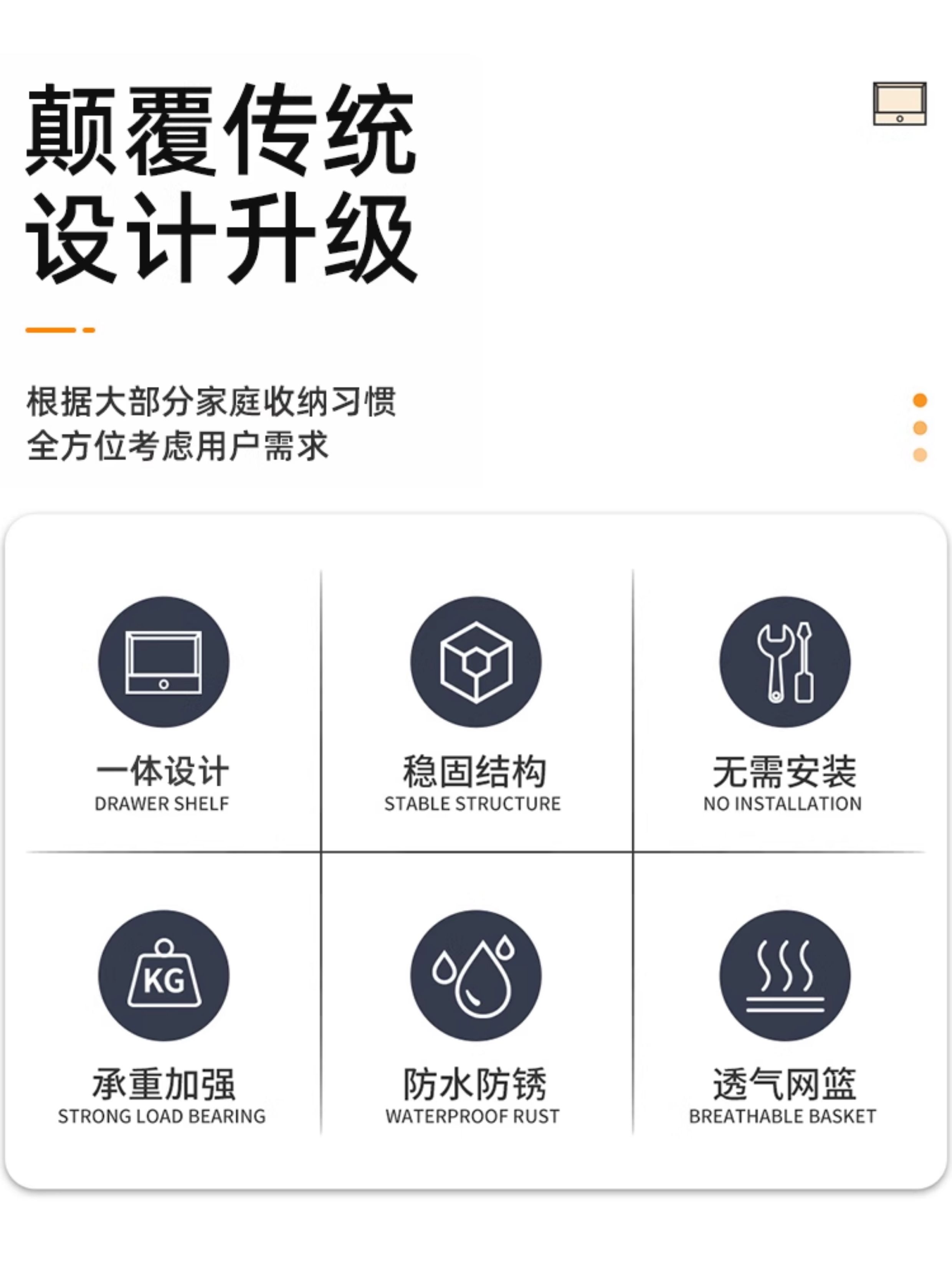 颠覆传统
设计升级

根据大部分家庭收纳习惯
全方位考虑用户需求

一体设计
DRAWER SHELF

稳固结构
STABLE STRUCTURE

无需安装
NO INSTALLATION

KG

承重加强
STRONG LOAD BEARING

防水防锈
WATERPROOF RUST

透气网篮
BREATHABLE BASKET