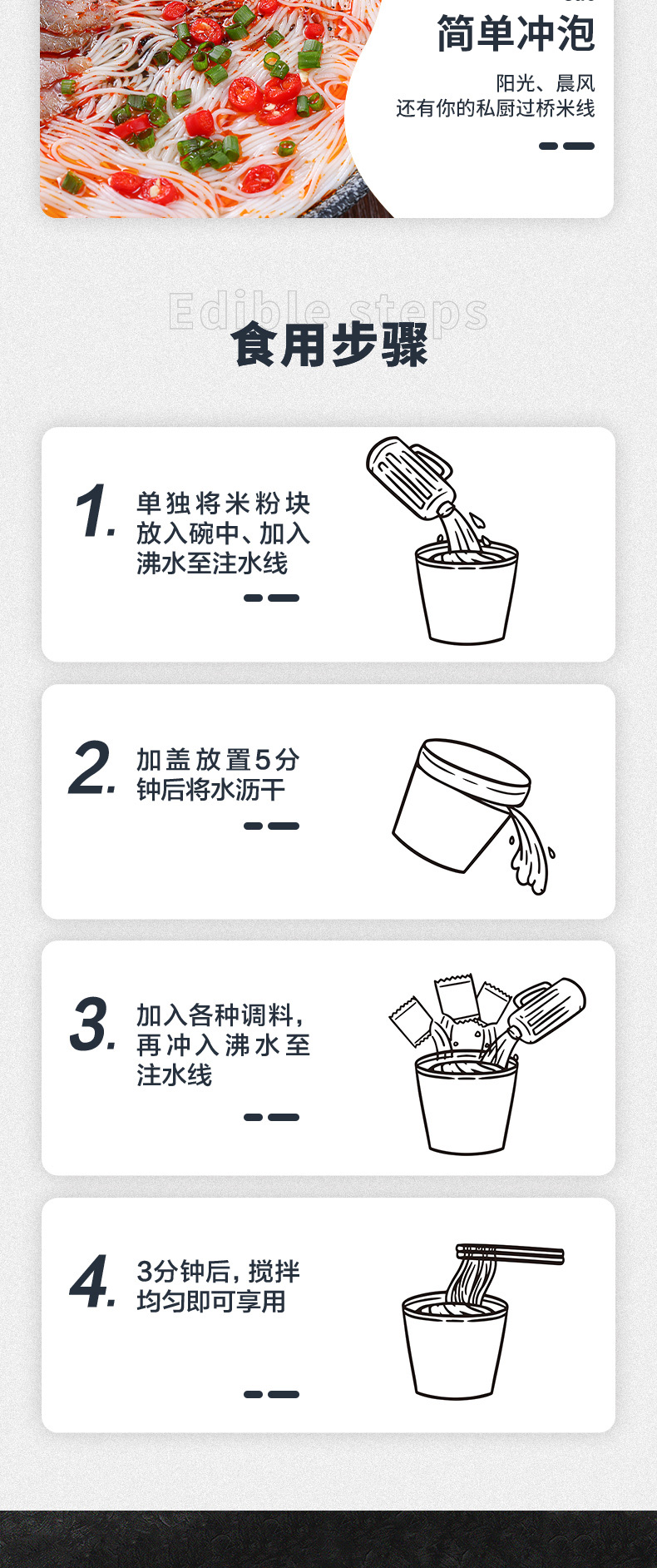 简单冲泡

阳光、晨风
还有你的私厨过桥米线

Edible steps
食用步骤

1. 单独将米粉块放入碗中、加入沸水至注水线

2. 加盖放置5分钟后将水沥干

3. 加入各种调料，再冲入沸水至注水线

4. 3分钟后，搅拌均匀即可享用