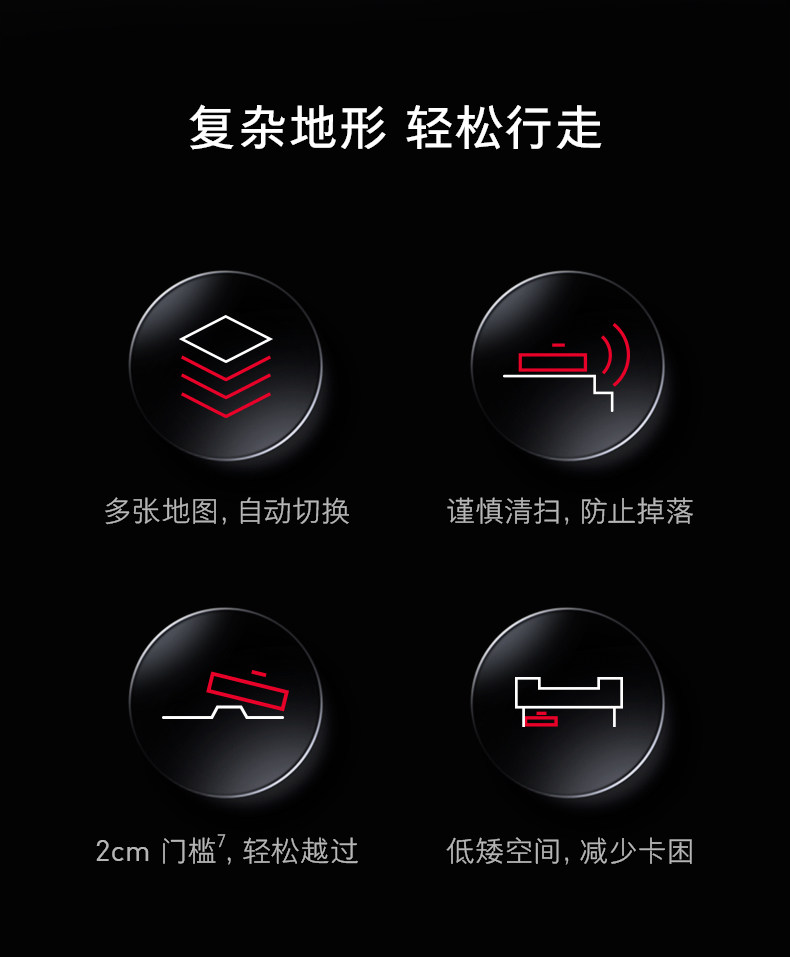 复杂地形 轻松行走

多张地图, 自动切换

谨慎清扫, 防止掉落

2cm 门槛$^7$, 轻松越过

低矮空间, 减少卡困