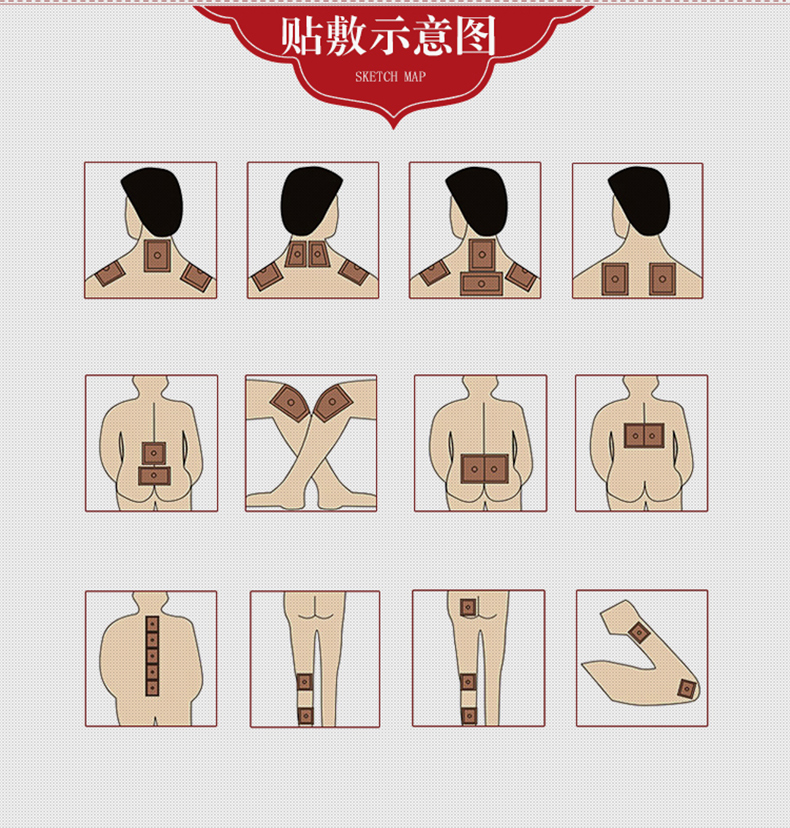 贴敷示意图
SKETCH MAP