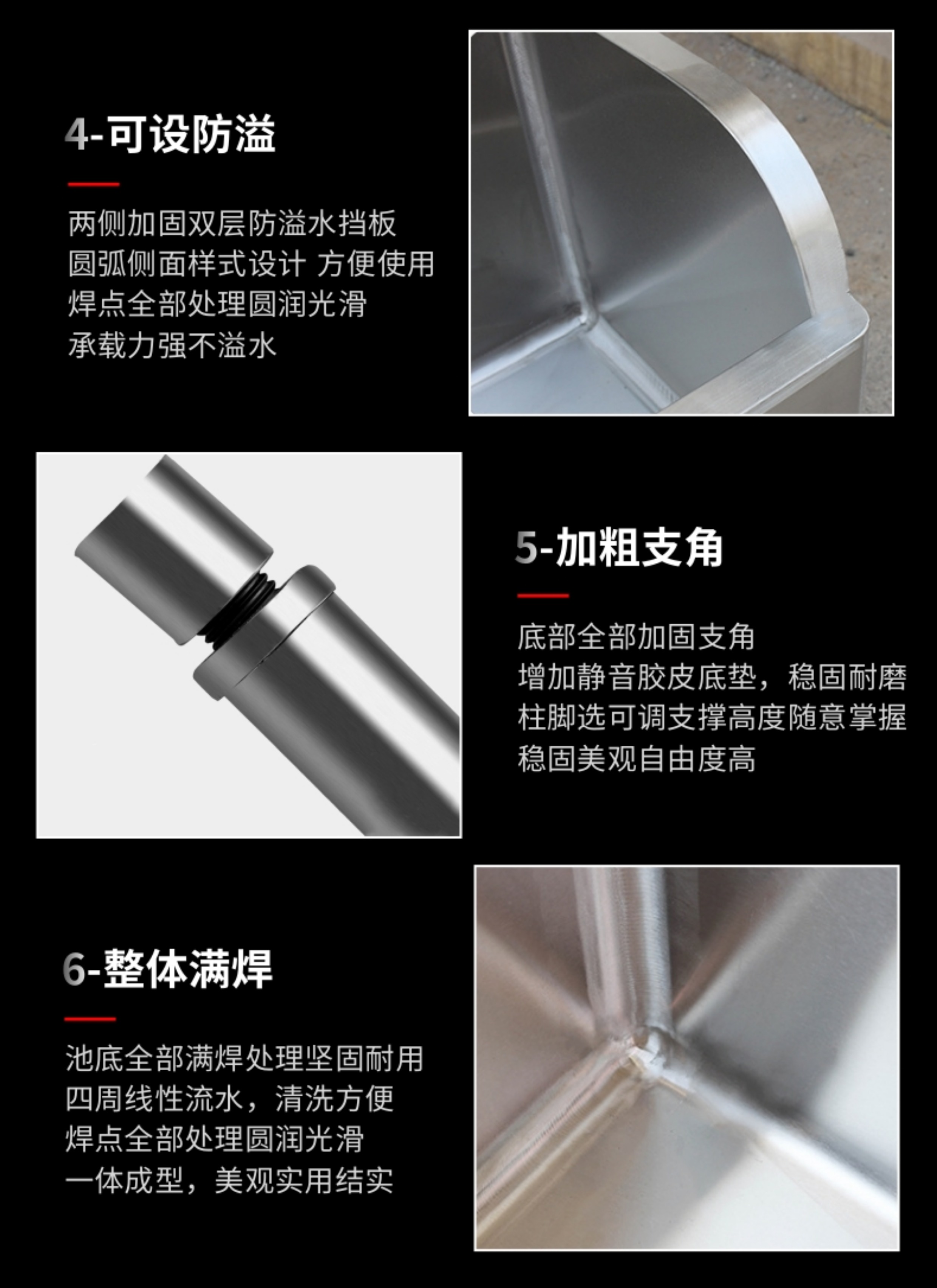 4-可设防溢

两侧加固双层防溢水挡板
圆弧侧面样式设计 方便使用
焊点全部处理圆润光滑
承载力强不溢水

5-加粗支角

底部全部加固支角
增加静音胶皮底垫，稳固耐磨
柱脚选可调支撑高度随意掌握
稳固美观自由度高

6-整体满焊

池底全部满焊处理坚固耐用
四周线性流水，清洗方便
焊点全部处理圆润光滑
一体成型，美观实用结实