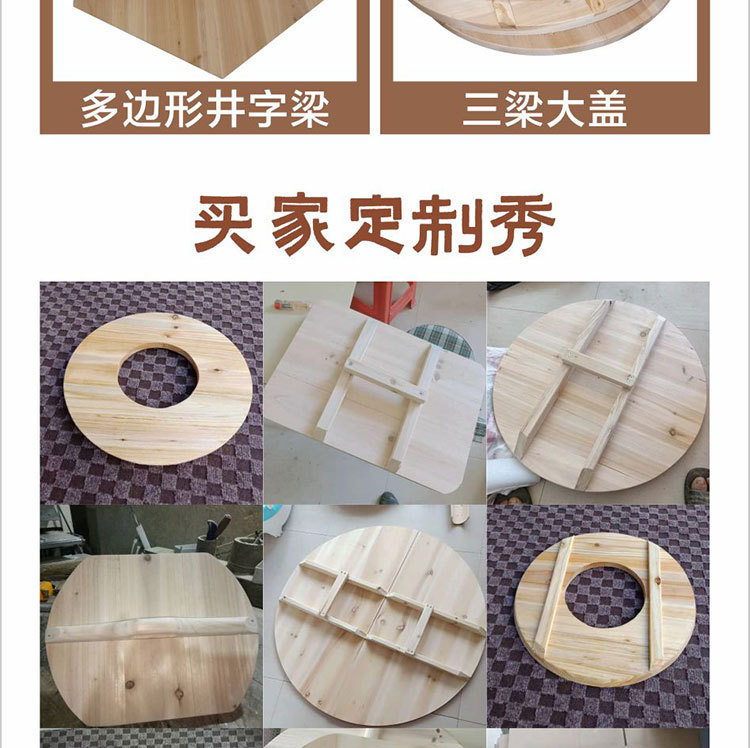 多边形井字梁

三梁大盖

买家定制秀