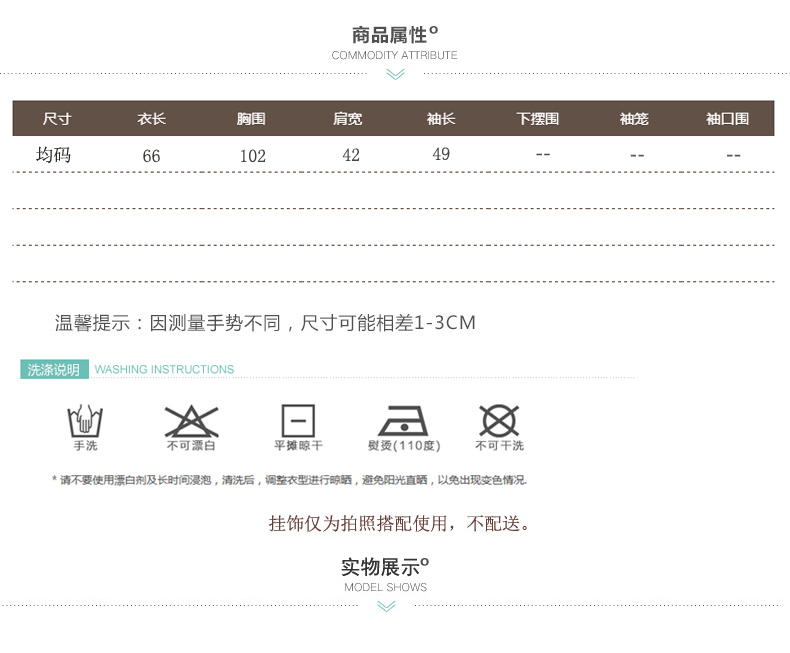 商品属性°
COMMODITY ATTRIBUTE

| 尺寸 | 衣长 | 胸围 | 肩宽 | 袖长 | 下摆围 | 袖笼 | 袖口围 |
|---|---|---|---|---|---|---|---|
| 均码 | 66 | 102 | 42 | 49 | -- | -- | -- |

温馨提示：因测量手势不同，尺寸可能相差1-3CM

洗涤说明 WASHING INSTRUCTIONS

手洗
不可漂白
平摊晾干
熨烫(110度)
不可干洗

* 请不要使用漂白剂及长时间浸泡，清洗后，调整衣型进行晾晒，避免阳光直晒，以免出现变色情况.

挂饰仅为拍照搭配使用，不配送。

实物展示°
MODEL SHOWS