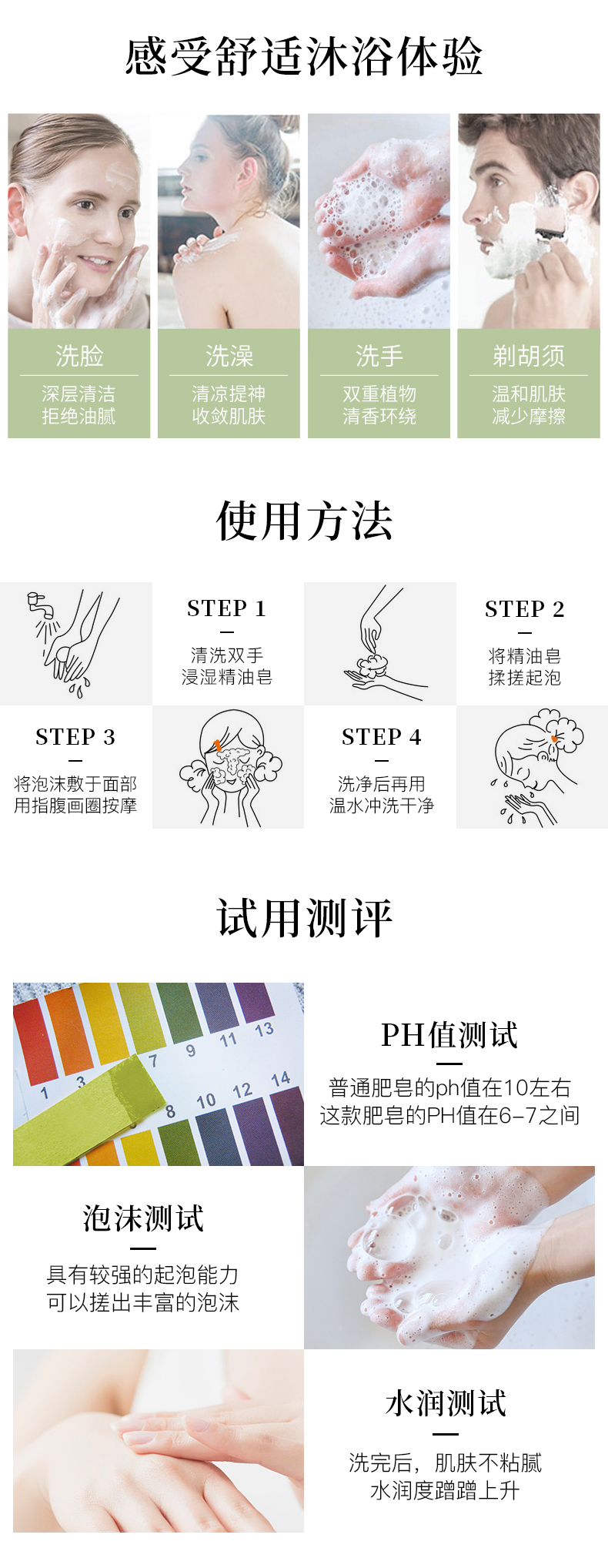 感受舒适沐浴体验

洗脸
深层清洁
拒绝油腻

洗澡
清凉提神
收敛肌肤

洗手
双重植物
清香环绕

剃胡须
温和肌肤
减少摩擦

使用方法

STEP 1
清洗双手
浸湿精油皂

STEP 2
将精油皂
揉搓起泡

STEP 3
将泡沫敷于面部
用指腹画圈按摩

STEP 4
洗净后再用
温水冲洗干净

试用测评

1 3 7 9 11 13
8 10 12 14

PH值测试
普通肥皂的ph值在10左右
这款肥皂的PH值在6-7之间

泡沫测试
具有较强的起泡能力
可以搓出丰富的泡沫

水润测试
洗完后，肌肤不粘腻
水润度蹭蹭上升