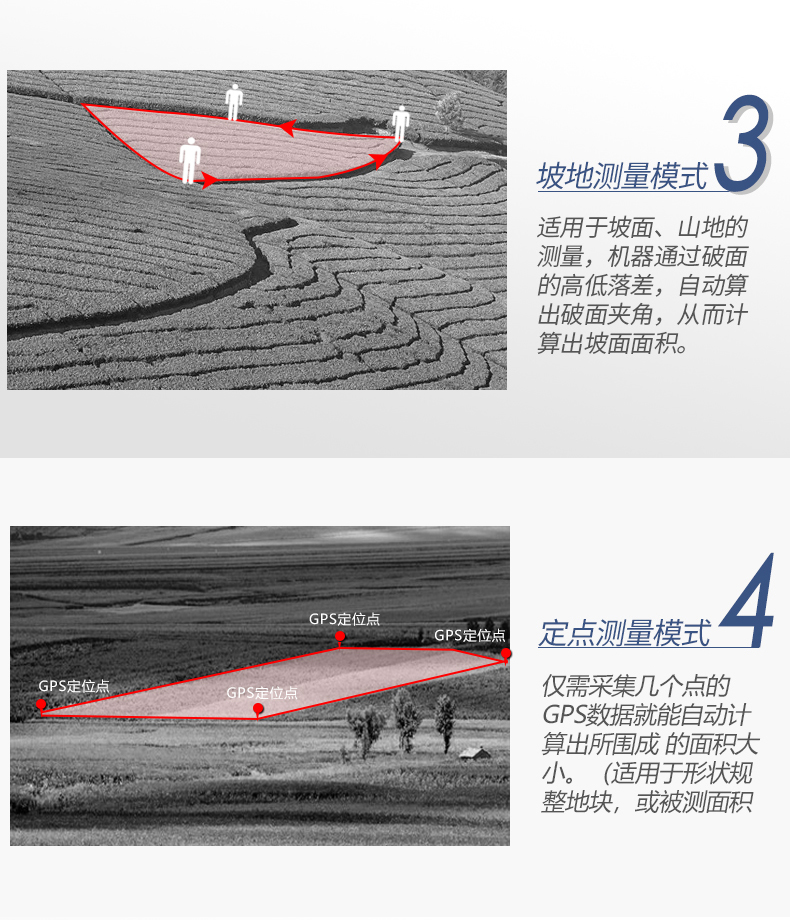 坡地测量模式 3

适用于坡面、山地的测量，机器通过破面的高低落差，自动算出破面夹角，从而计算出坡面面积。

GPS定位点

GPS定位点

GPS定位点

GPS定位点

定点测量模式 4

仅需采集几个点的GPS数据就能自动计算出所围成 的面积大小。（适用于形状规整地块，或被测面积