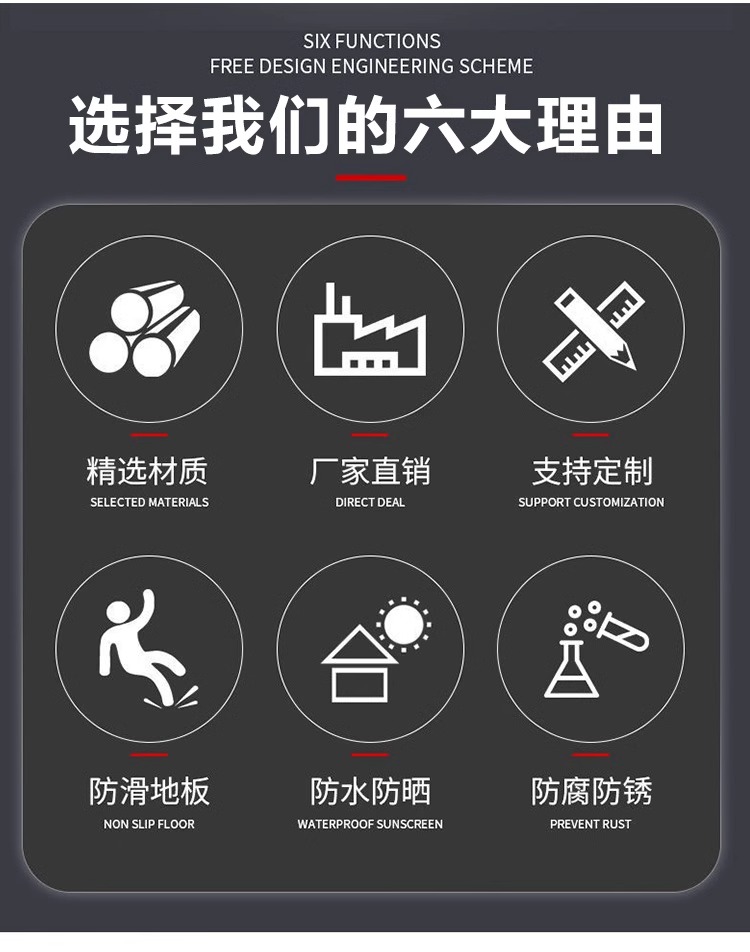 SIX FUNCTIONS
FREE DESIGN ENGINEERING SCHEME

选择我们的六大理由

精选材质
SELECTED MATERIALS

厂家直销
DIRECT DEAL

支持定制
SUPPORT CUSTOMIZATION

防滑地板
NON SLIP FLOOR

防水防晒
WATERPROOF SUNSCREEN

防腐防锈
PREVENT RUST