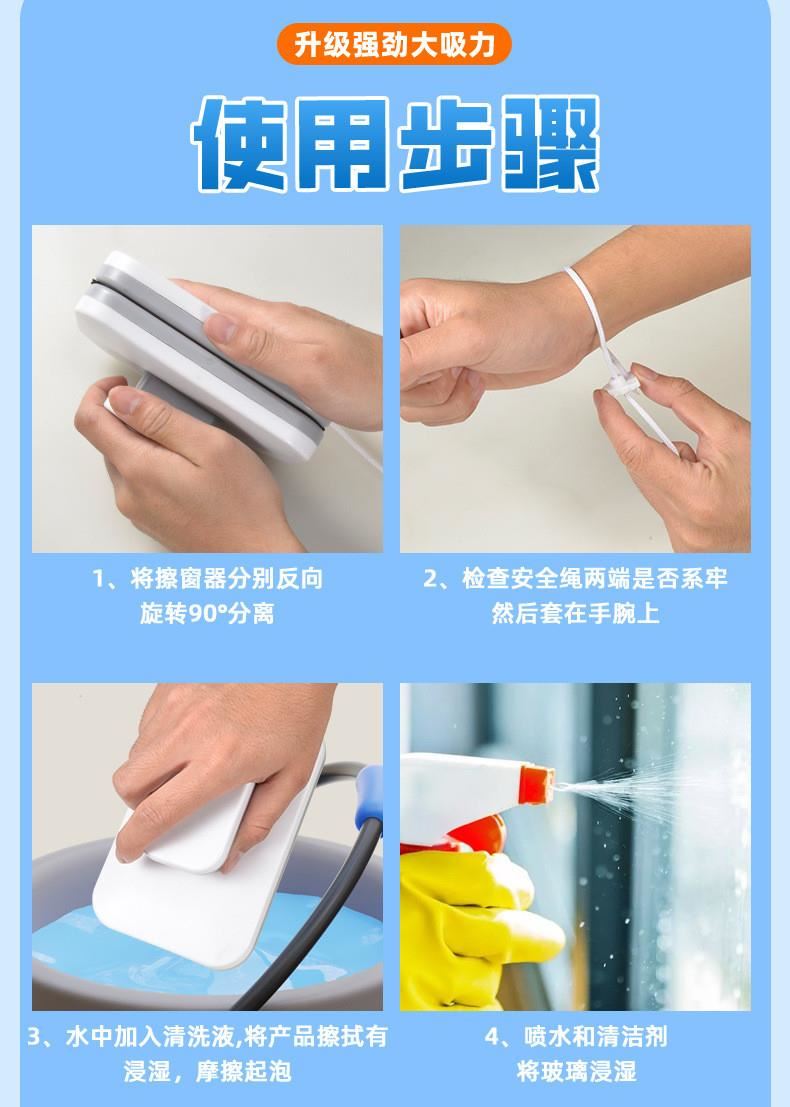 升级强劲大吸力

使用步骤

1、将擦窗器分别反向旋转90°分离

2、检查安全绳两端是否系牢然后套在手腕上

3、水中加入清洗液,将产品擦拭有浸湿，摩擦起泡

4、喷水和清洁剂将玻璃浸湿