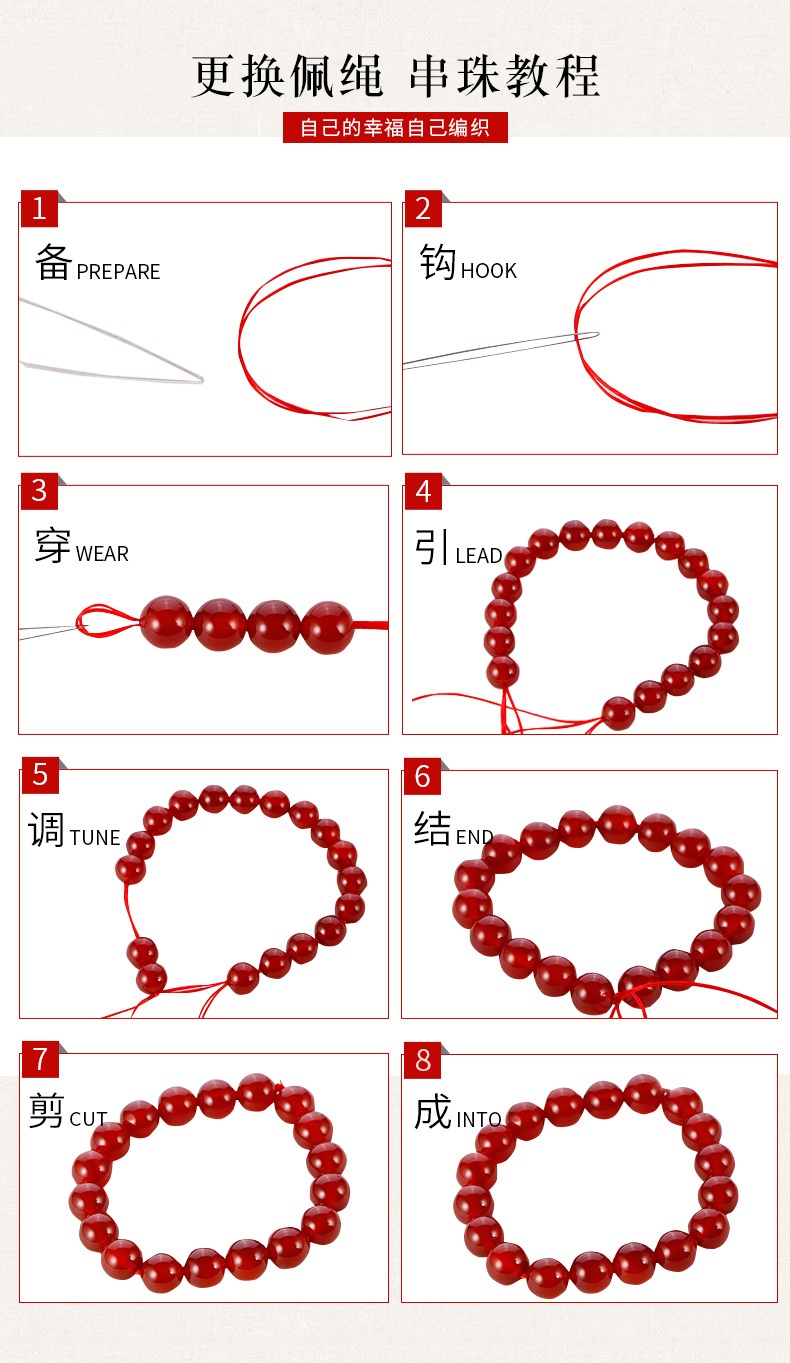 更换佩绳 串珠教程

自己的幸福自己编织

1
备 PREPARE

2
钩 HOOK

3
穿 WEAR

4
引 LEAD

5
调 TUNE

6
结 END

7
剪 CUT

8
成 INTO