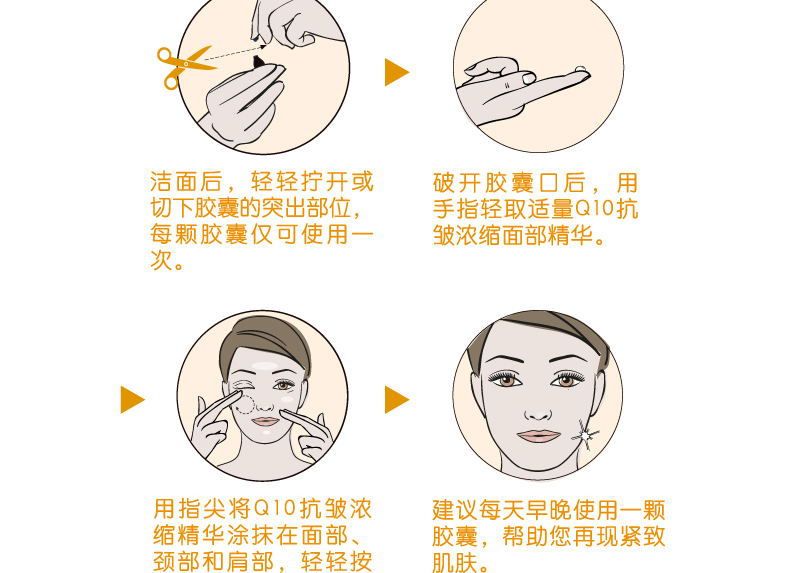 洁面后，轻轻拧开或切下胶囊的突出部位，每颗胶囊仅可使用一次。

破开胶囊口后，用手指轻取适量Q10抗皱浓缩面部精华。

用指尖将Q10抗皱浓缩精华涂抹在面部、颈部和肩部，轻轻按

建议每天早晚使用一颗胶囊，帮助您再现紧致肌肤。