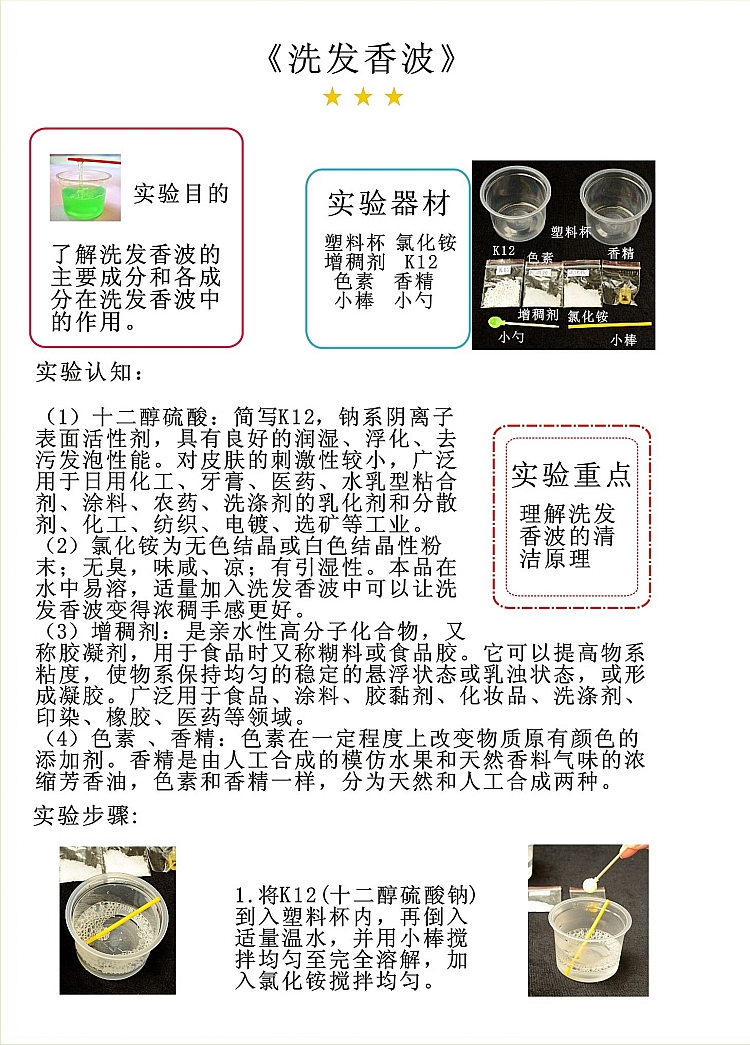 《洗发香波》

★★★

实验目的

了解洗发香波的主要成分和各成分在洗发香波中的作用。

实验器材

塑料杯 氯化铵
增稠剂 K12
色素 香精
小棒 小勺

塑料杯
K12
色素
香精
增稠剂
氯化铵
小勺
小棒

实验认知：

（1）十二醇硫酸：简写K12，钠系阴离子表面活性剂，具有良好的润湿、浮化、去污发泡性能。对皮肤的刺激性较小，广泛用于日用化工、牙膏、医药、水乳型粘合剂、涂料、农药、洗涤剂的乳化剂和分散剂、化工、纺织、电镀、选矿等工业。
（2）氯化铵为无色结晶或白色结晶性粉末；无臭，味咸、凉；有引湿性。本品在水中易溶，适量加入洗发香波中可以让洗发香波变得浓稠手感更好。
（3）增稠剂：是亲水性高分子化合物，又称胶凝剂，用于食品时又称糊料或食品胶。它可以提高物系粘度，使物系保持均匀的稳定的悬浮状态或乳浊状态，或形成凝胶。广泛用于食品、涂料、胶黏剂、化妆品、洗涤剂、印染、橡胶、医药等领域。
（4）色素 、香精：色素在一定程度上改变物质原有颜色的添加剂。香精是由人工合成的模仿水果和天然香料气味的浓缩芳香油，色素和香精一样，分为天然和人工合成两种。

实验重点

理解洗发香波的清洁原理

实验步骤:

1.将K12(十二醇硫酸钠)到入塑料杯内，再倒入适量温水，并用小棒搅拌均匀至完全溶解，加入氯化铵搅拌均匀。