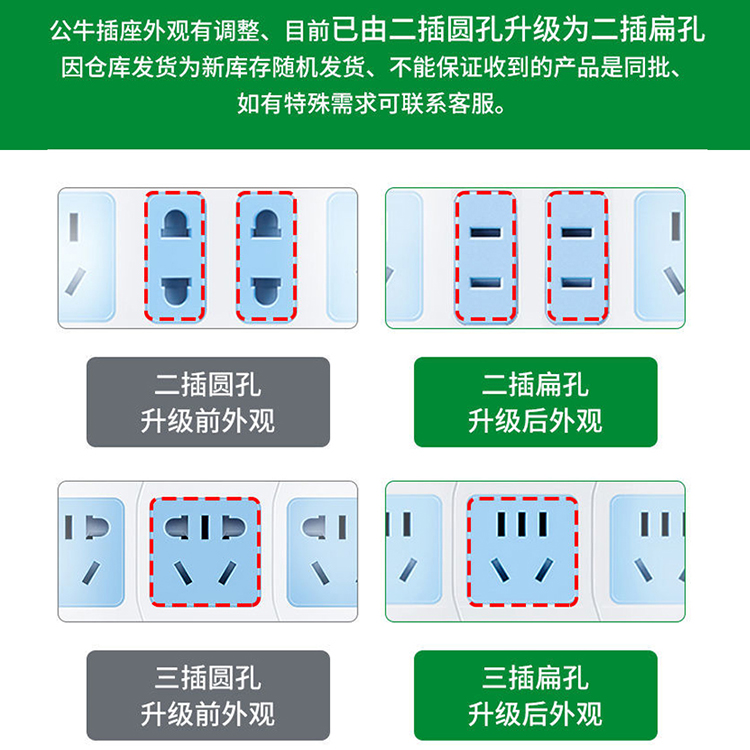 公牛插座外观有调整、目前已由二插圆孔升级为二插扁孔
因仓库发货为新库存随机发货、不能保证收到的产品是同批、
如有特殊需求可联系客服。

二插圆孔
升级前外观

二插扁孔
升级后外观

三插圆孔
升级前外观

三插扁孔
升级后外观