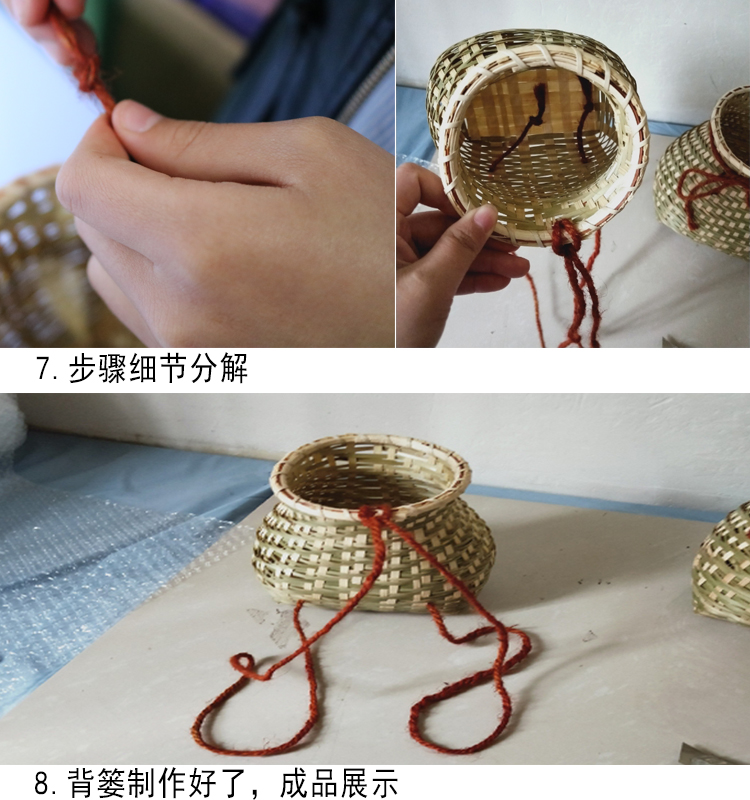 7. 步骤细节分解

8. 背篓制作好了，成品展示