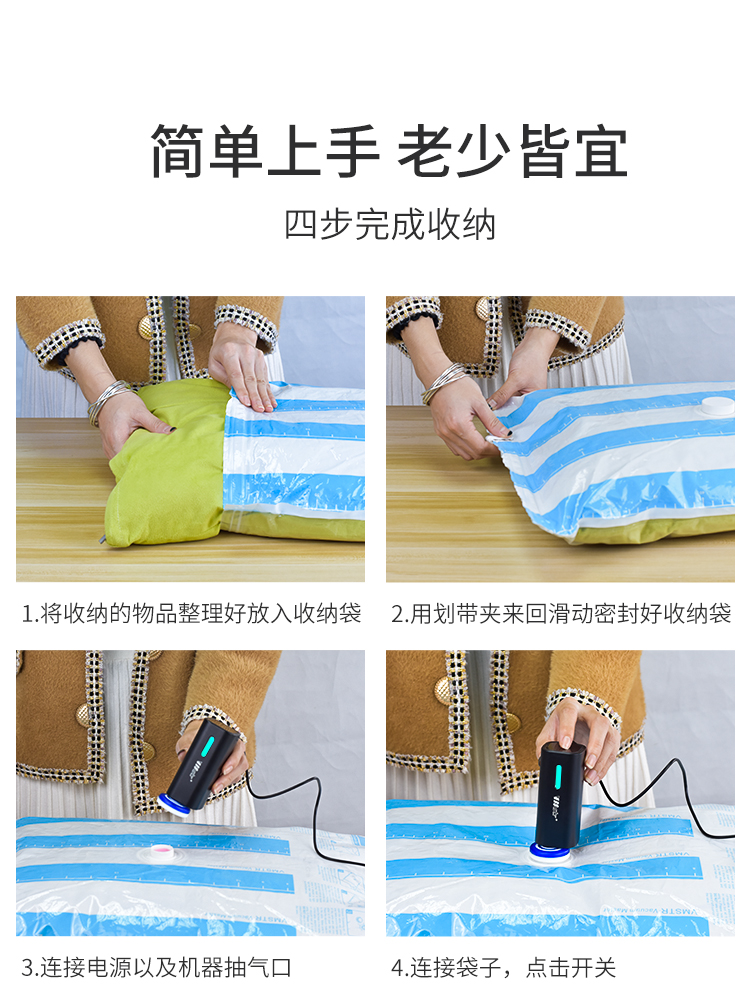 简单上手 老少皆宜

四步完成收纳

1.将收纳的物品整理好放入收纳袋

2.用划带夹来回滑动密封好收纳袋

3.连接电源以及机器抽气口

4.连接袋子，点击开关