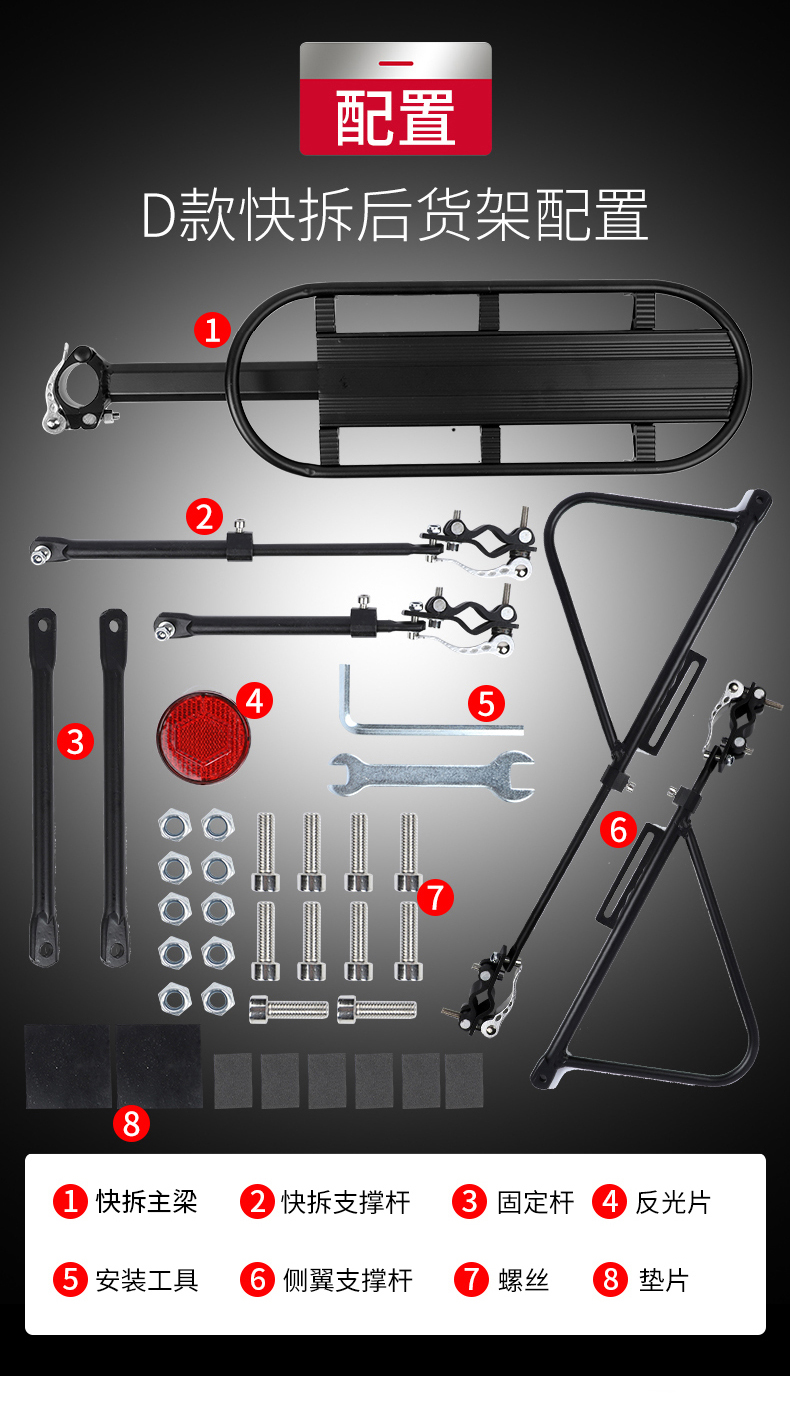 配置

D款快拆后货架配置

1

2

3

4

5

6

7

8

1 快拆主梁
2 快拆支撑杆
3 固定杆
4 反光片
5 安装工具
6 侧翼支撑杆
7 螺丝
8 垫片