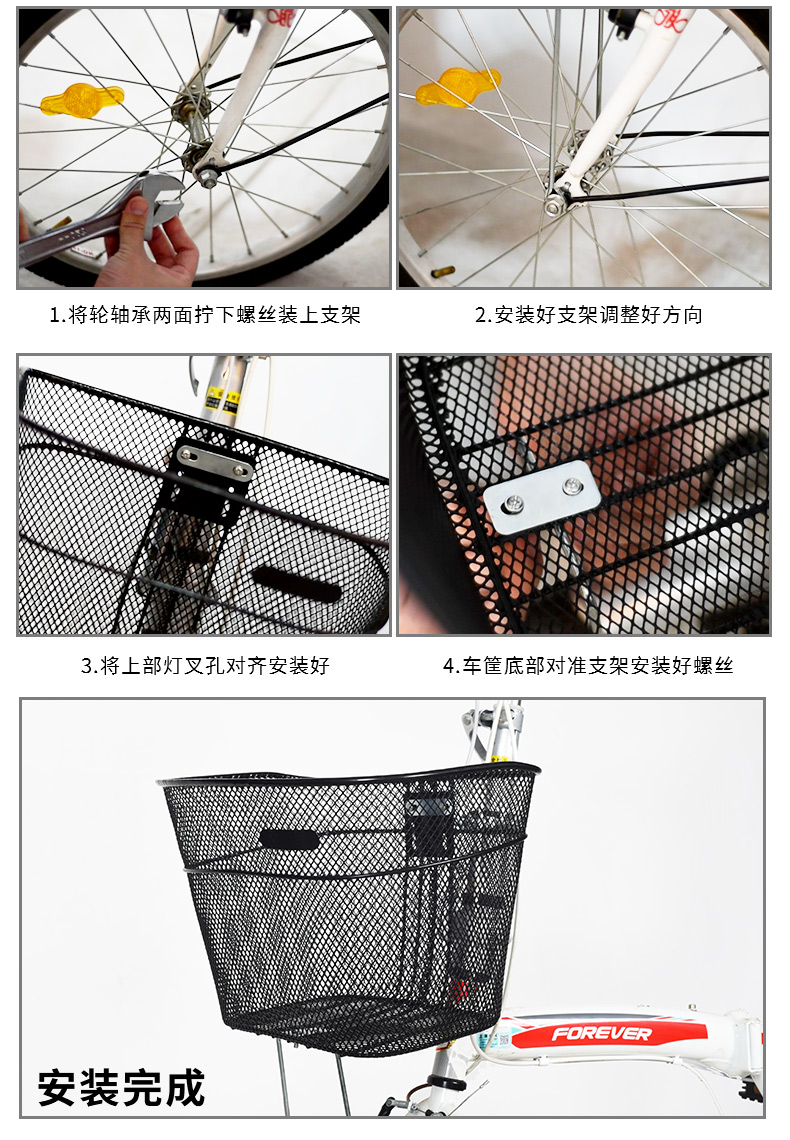 1.将轮轴承两面拧下螺丝装上支架

2.安装好支架调整好方向

3.将上部灯叉孔对齐安装好

4.车筐底部对准支架安装好螺丝

FOREVER

安装完成