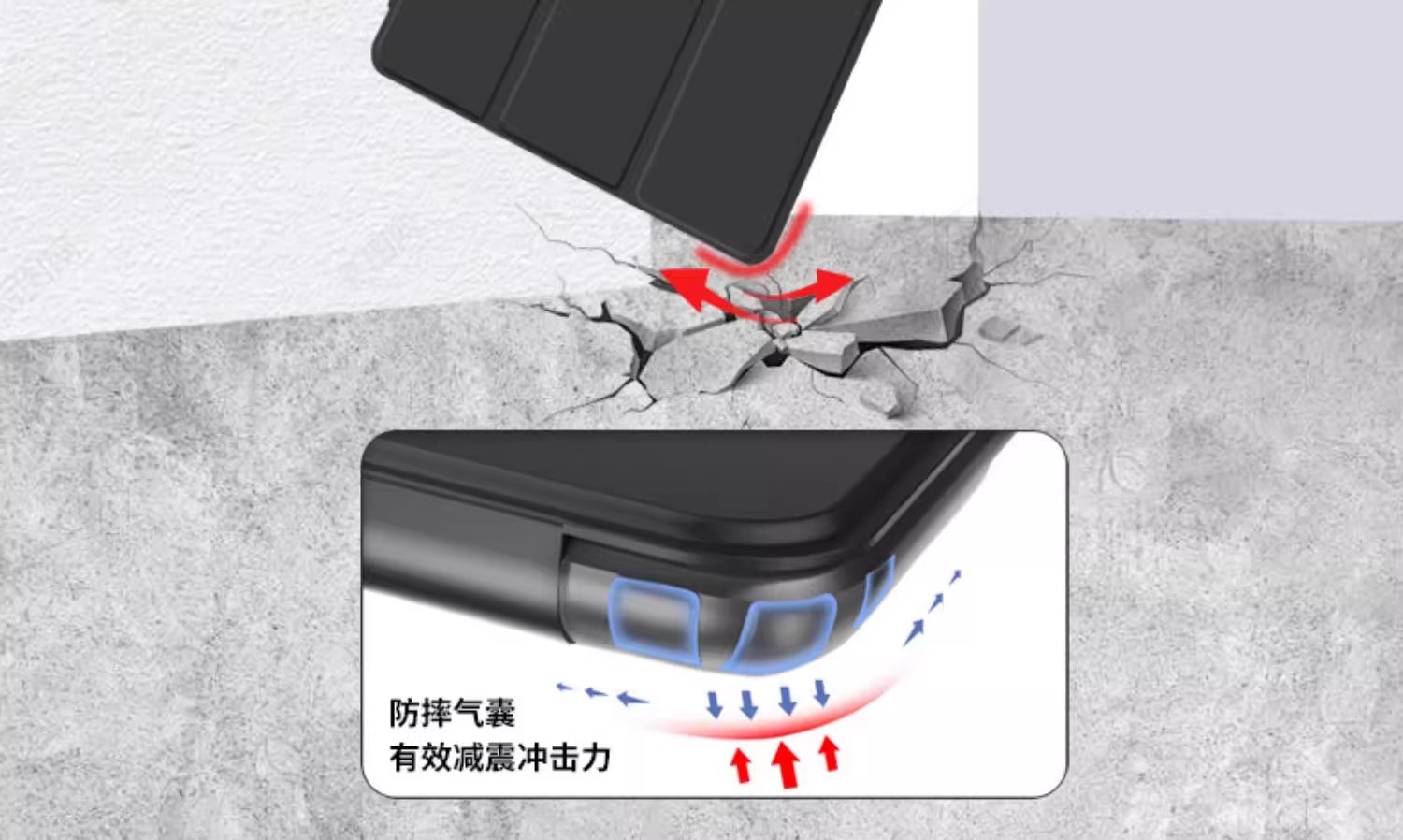 防摔气囊
有效减震冲击力