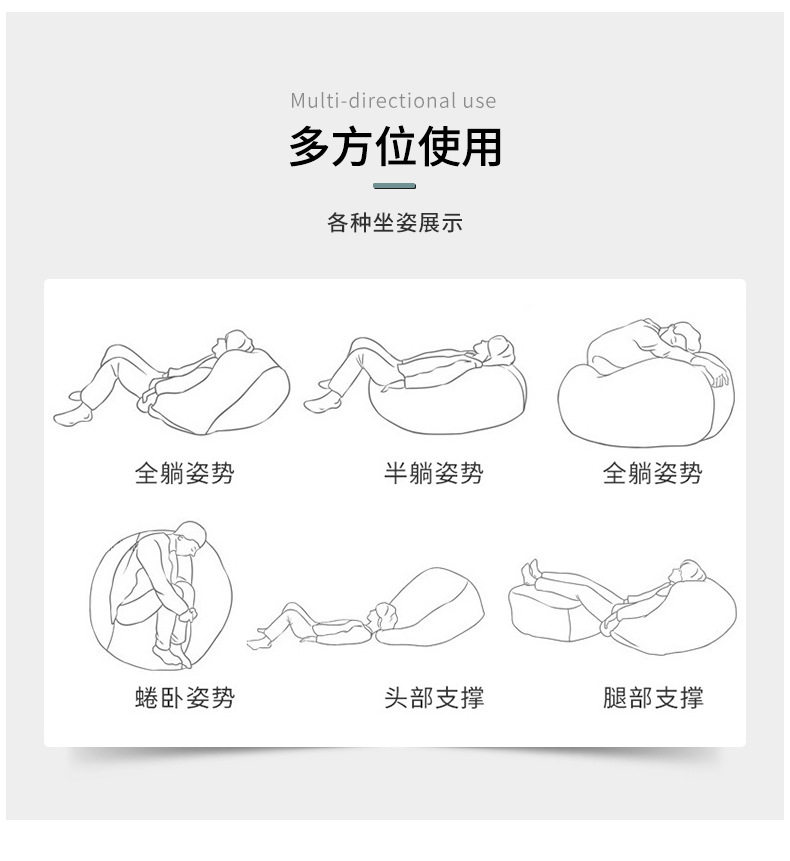 Multi-directional use

多方位使用

各种坐姿展示

全躺姿势

半躺姿势

全躺姿势

蜷卧姿势

头部支撑

腿部支撑