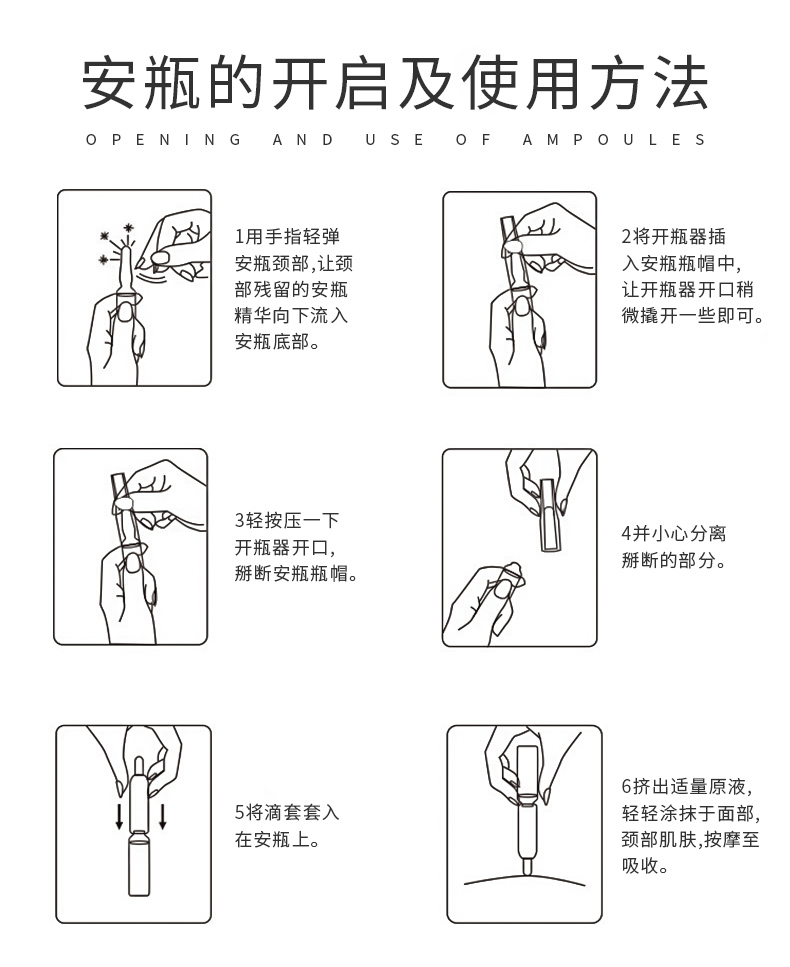 安瓶的开启及使用方法

OPENING AND USE OF AMPOULES

1用手指轻弹安瓶颈部,让颈部残留的安瓶精华向下流入安瓶底部。

2将开瓶器插入安瓶瓶帽中,让开瓶器开口稍微撬开一些即可。

3轻按压一下开瓶器开口,掰断安瓶瓶帽。

4并小心分离掰断的部分。

5将滴套套入在安瓶上。

6挤出适量原液,轻轻涂抹于面部,颈部肌肤,按摩至吸收。