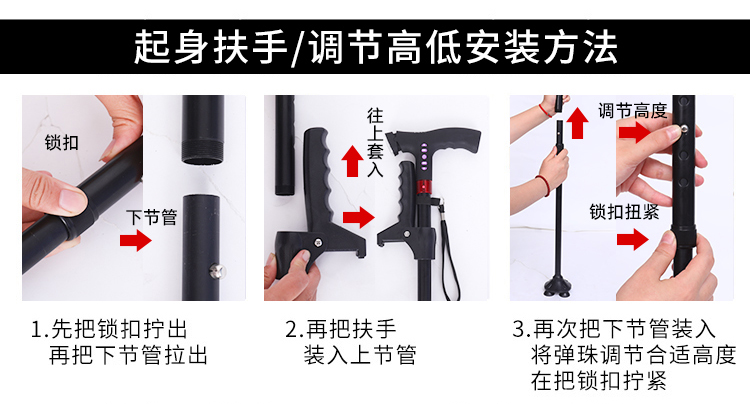 起身扶手/调节高低安装方法

锁扣

下节管

往上套入

调节高度

锁扣扭紧

1.先把锁扣拧出
再把下节管拉出

2.再把扶手
装入上节管

3.再次把下节管装入
将弹珠调节合适高度
在把锁扣拧紧