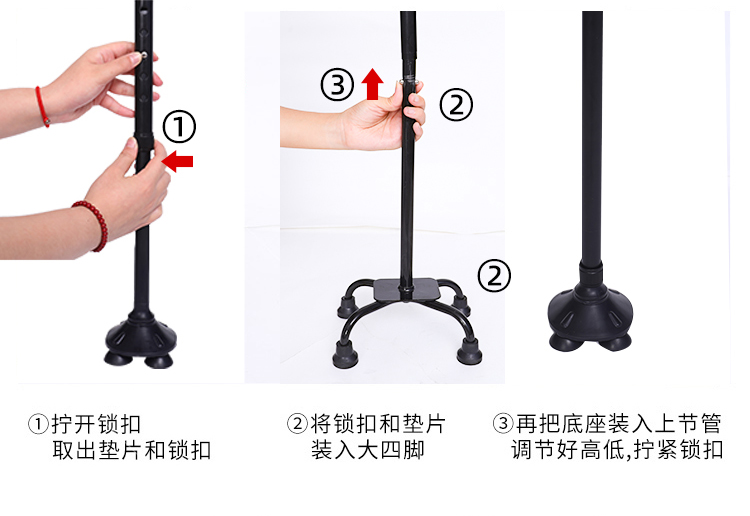 ①

③ ②

②

①拧开锁扣
取出垫片和锁扣

②将锁扣和垫片
装入大四脚

③再把底座装入上节管
调节好高低,拧紧锁扣