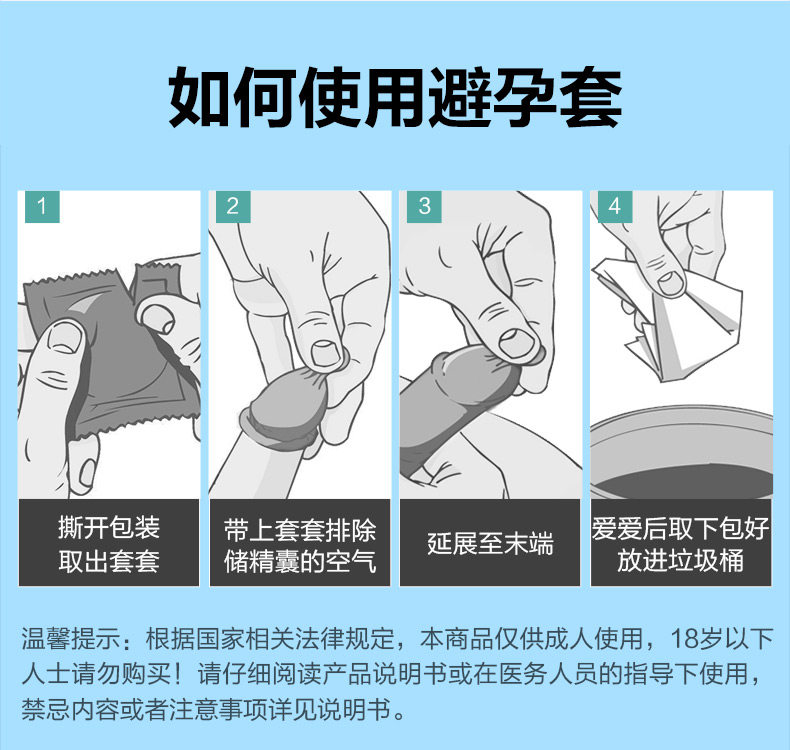 如何使用避孕套

1
撕开包装
取出套套

2
带上套套排除
储精囊的空气

3
延展至末端

4
爱爱后取下包好
放进垃圾桶

温馨提示：根据国家相关法律规定，本商品仅供成人使用，18岁以下人士请勿购买！请仔细阅读产品说明书或在医务人员的指导下使用，禁忌内容或者注意事项详见说明书。