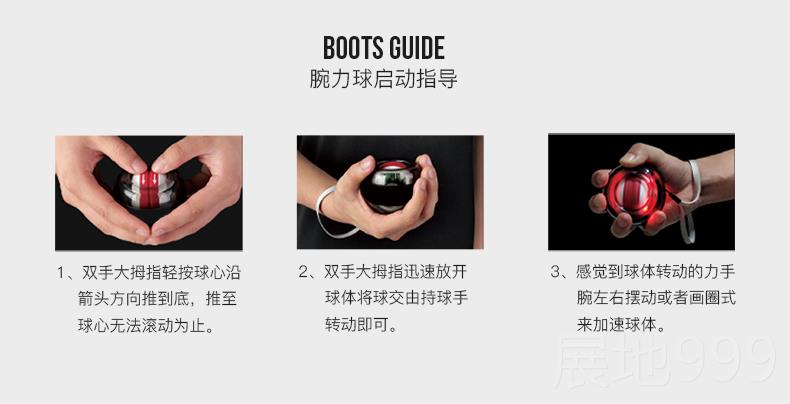 BOOTS GUIDE
腕力球启动指导

1、双手大拇指轻按球心沿箭头方向推到底，推至球心无法滚动为止。

2、双手大拇指迅速放开球体将球交由持球手转动即可。

3、感觉到球体转动的力手腕左右摆动或者画圈式来加速球体。

展地999