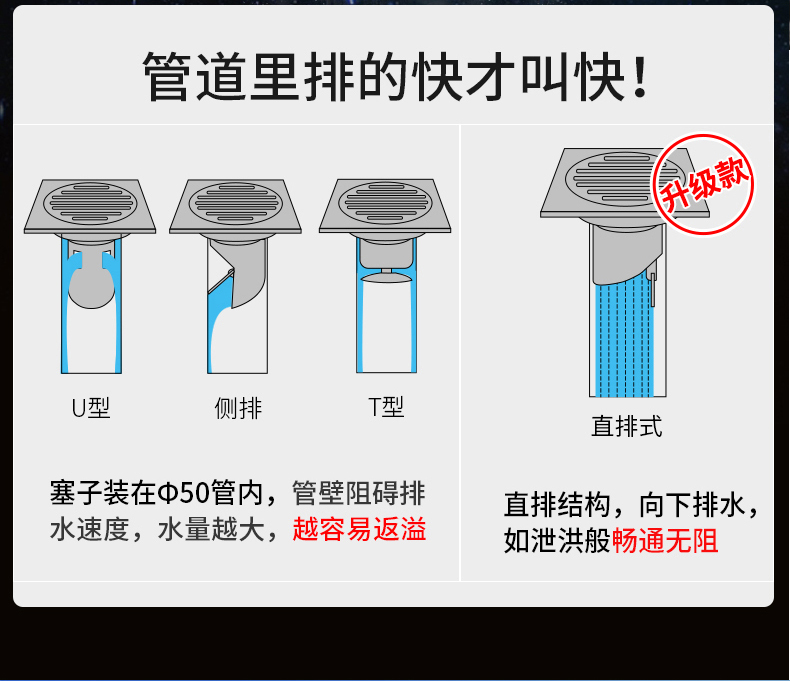 管道里排的快才叫快！

U型　　侧排　　T型

塞子装在Φ50管内，管壁阻碍排水速度，水量越大，越容易返溢

升级款

直排式

直排结构，向下排水，如泄洪般畅通无阻