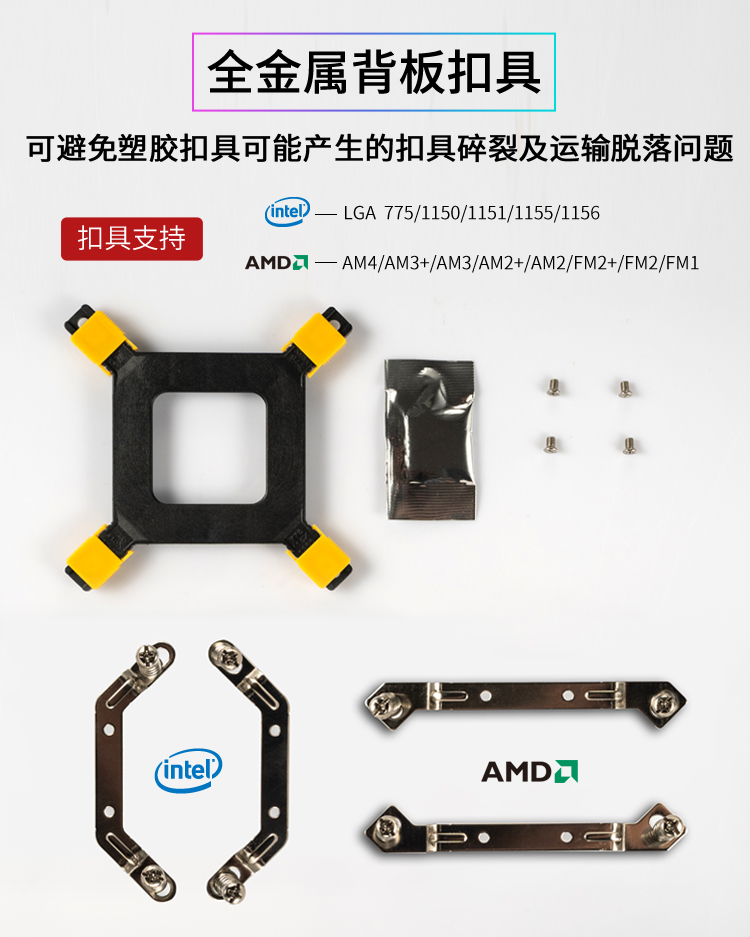 全金属背板扣具

可避免塑胶扣具可能产生的扣具碎裂及运输脱落问题

扣具支持

intel — LGA 775/1150/1151/1155/1156

AMD — AM4/AM3+/AM3/AM2+/AM2/FM2+/FM2/FM1

intel

AMD