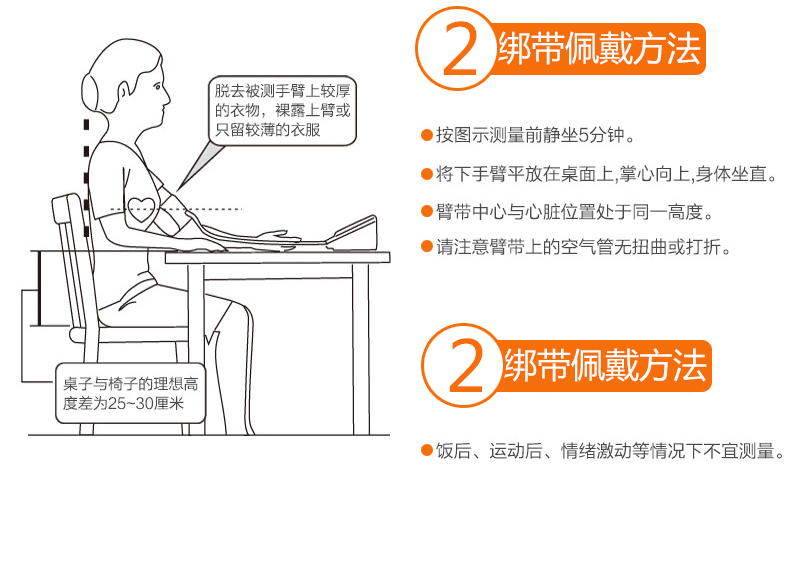 脱去被测手臂上较厚的衣物，裸露上臂或只留较薄的衣服

桌子与椅子的理想高度差为25~30厘米

2 绑带佩戴方法

●按图示测量前静坐5分钟。

●将下手臂平放在桌面上,掌心向上,身体坐直。

●臂带中心与心脏位置处于同一高度。

●请注意臂带上的空气管无扭曲或打折。

2 绑带佩戴方法

●饭后、运动后、情绪激动等情况下不宜测量。