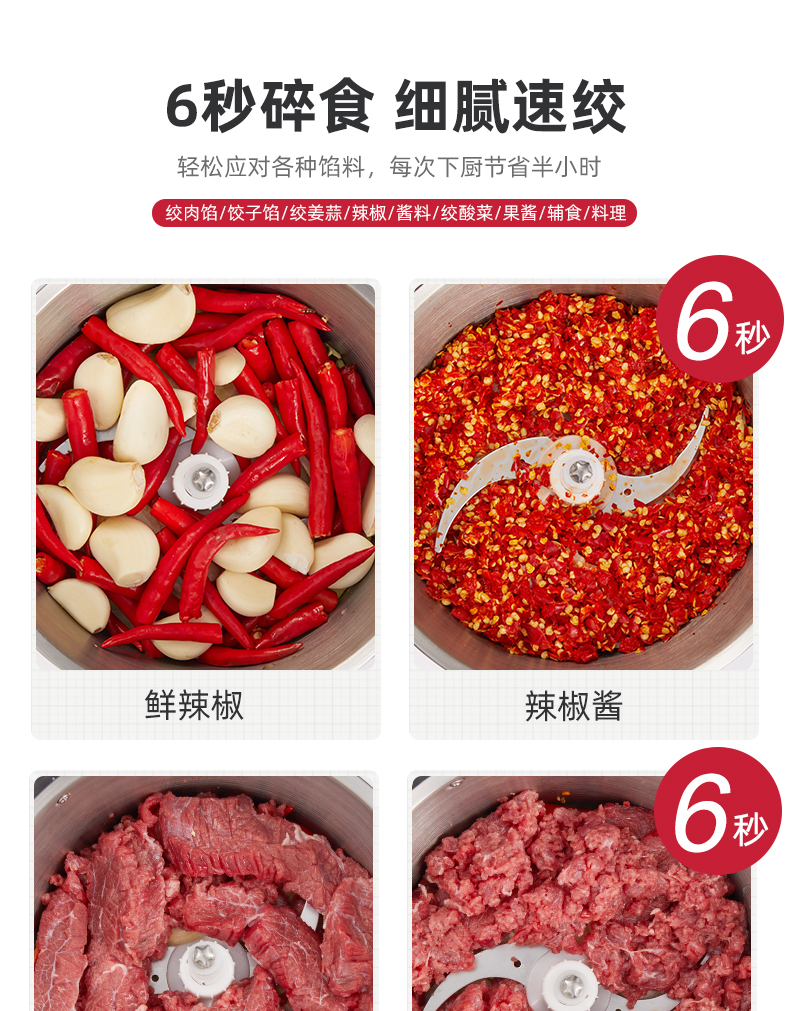 6秒碎食 细腻速绞

轻松应对各种馅料，每次下厨节省半小时

绞肉馅/饺子馅/绞姜蒜/辣椒/酱料/绞酸菜/果酱/辅食/料理

6秒

鲜辣椒

辣椒酱

6秒