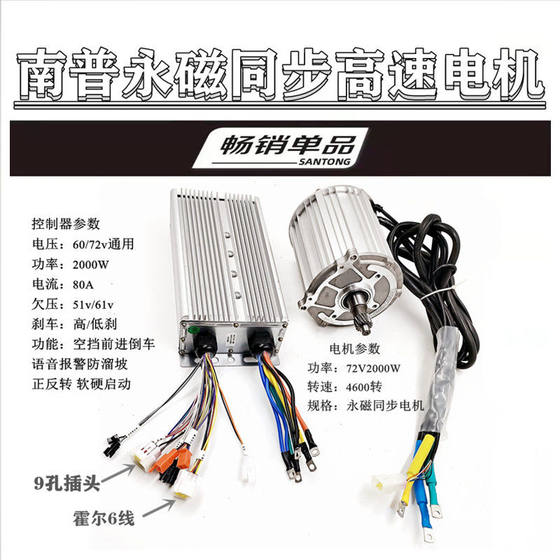 南普永磁同步高速电机

畅销单品
SANTONG

控制器参数
电压：60/72v通用
功率：2000W
电流：80A
欠压：51v/61v
刹车：高/低刹
功能：空挡前进倒车
语音报警防溜坡
正反转 软硬启动

电机参数
功率：72V2000W
转速：4600转
规格：永磁同步电机

9孔插头
霍尔6线