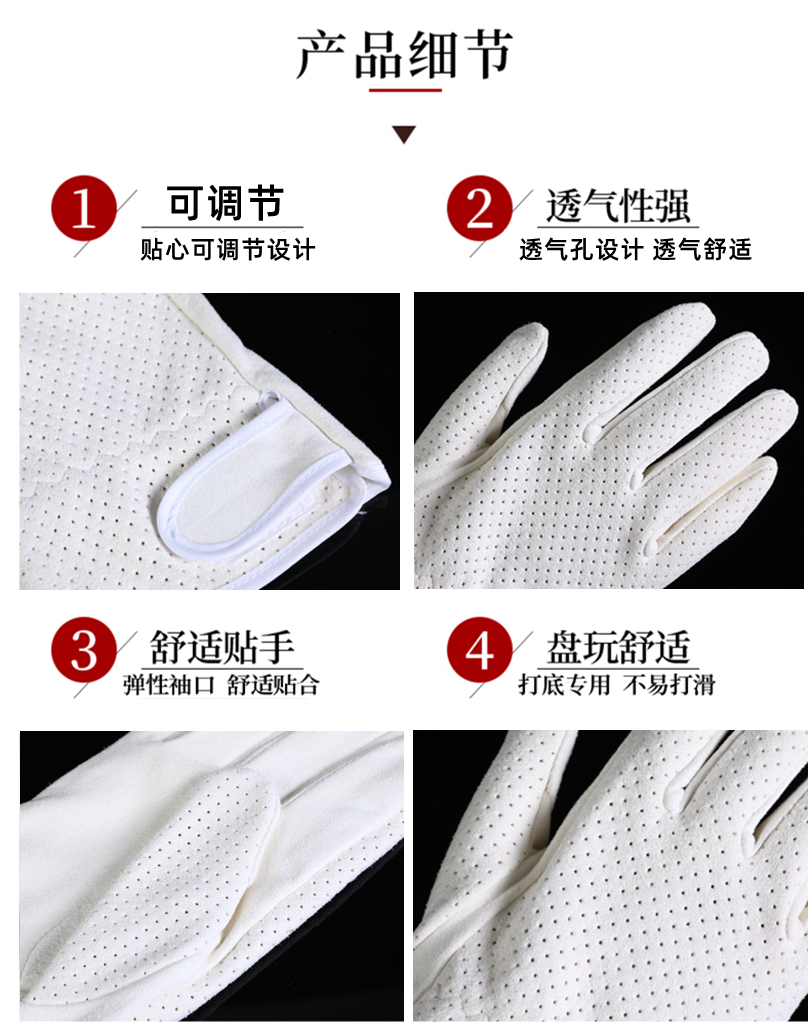 产品细节

1 可调节
贴心可调节设计

2 透气性强
透气孔设计 透气舒适

3 舒适贴手
弹性袖口 舒适贴合

4 盘玩舒适
打底专用 不易打滑