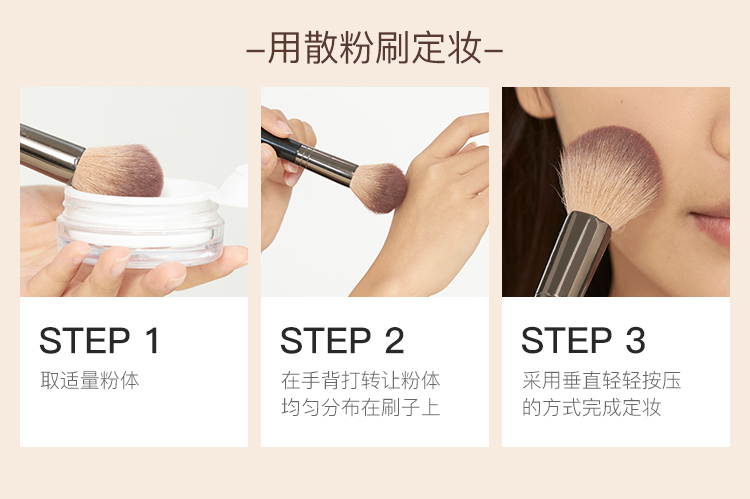 –用散粉刷定妆–

STEP 1
取适量粉体

STEP 2
在手背打转让粉体均匀分布在刷子上

STEP 3
采用垂直轻轻按压的方式完成定妆