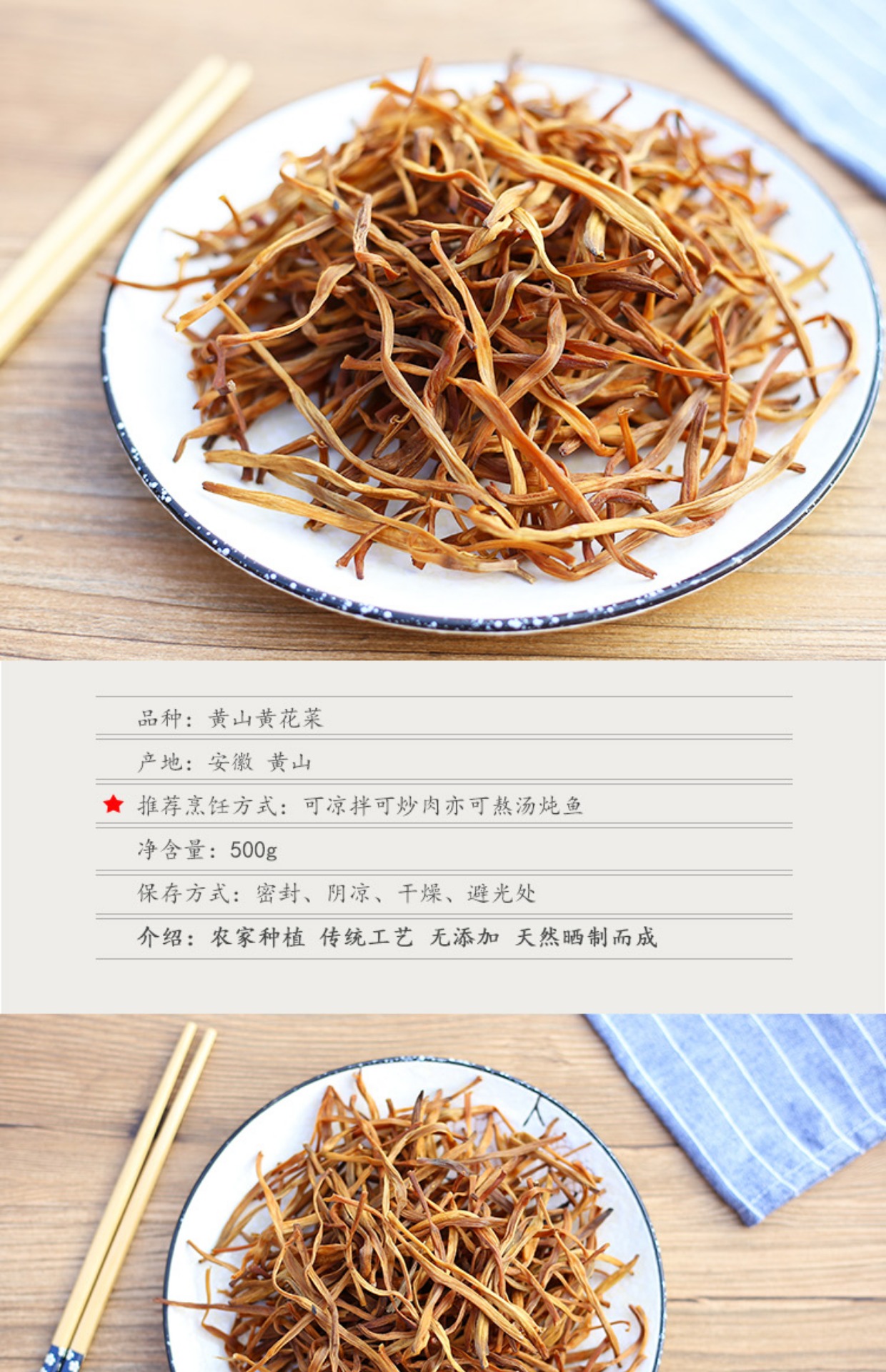 品种：黄山黄花菜

产地：安徽 黄山

推荐烹饪方式：可凉拌可炒肉亦可熬汤炖鱼

净含量：500g

保存方式：密封、阴凉、干燥、避光处

介绍：农家种植 传统工艺 无添加 天然晒制而成