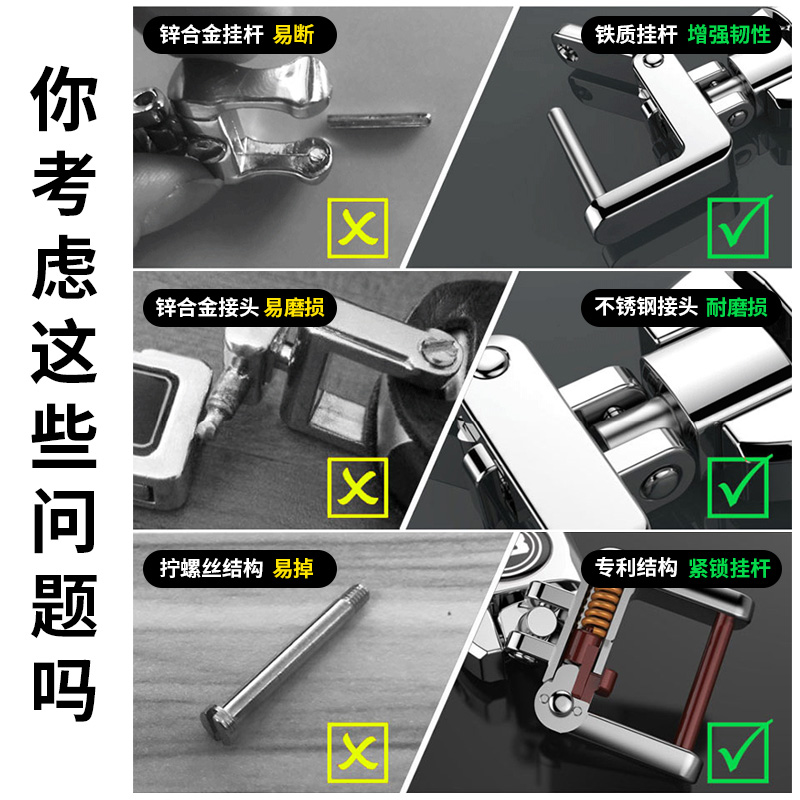 你考虑这些问题吗

锌合金挂杆 易断

铁质挂杆 增强韧性

锌合金接头 易磨损

不锈钢接头 耐磨损

拧螺丝结构 易掉

专利结构 紧锁挂杆