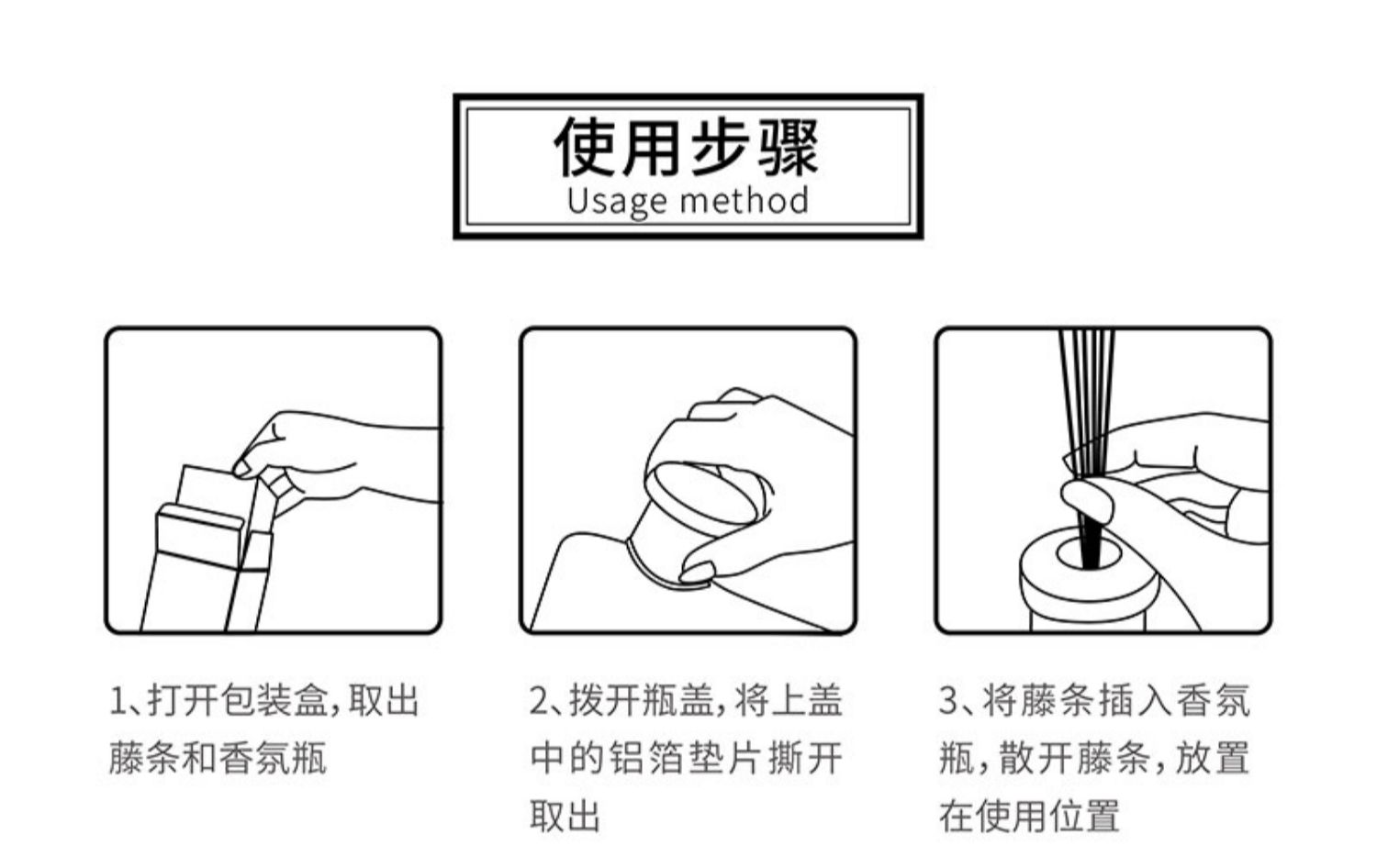 使用步骤
Usage method

1、打开包装盒,取出藤条和香氛瓶

2、拨开瓶盖,将上盖中的铝箔垫片撕开取出

3、将藤条插入香氛瓶,散开藤条,放置在使用位置