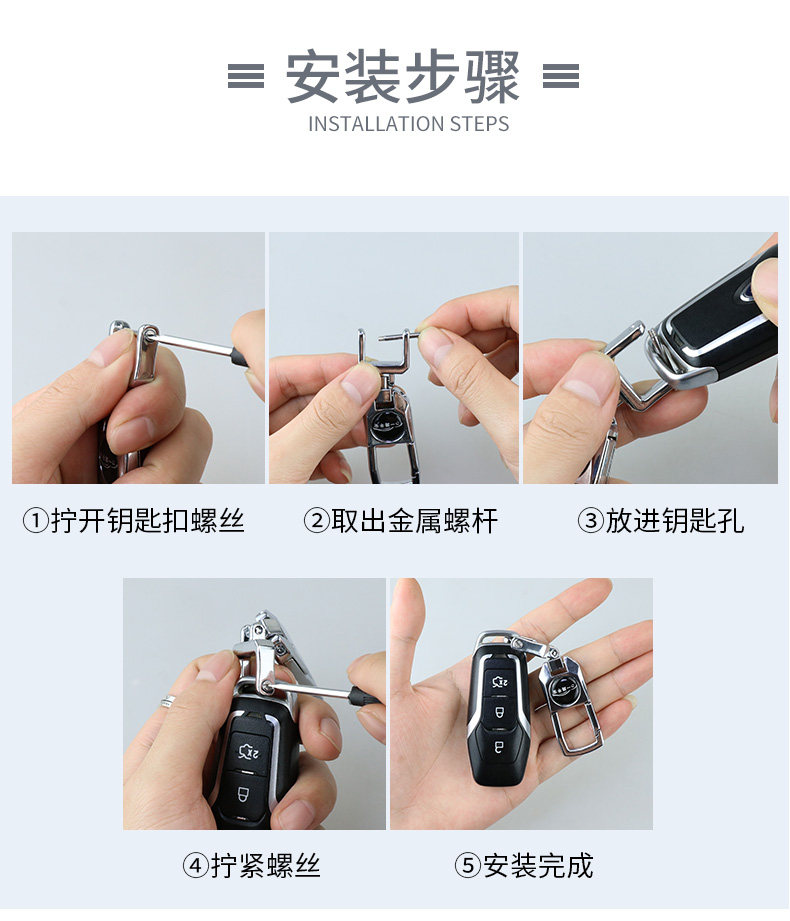 安装步骤
INSTALLATION STEPS

①拧开钥匙扣螺丝

②取出金属螺杆

③放进钥匙孔

④拧紧螺丝

⑤安装完成