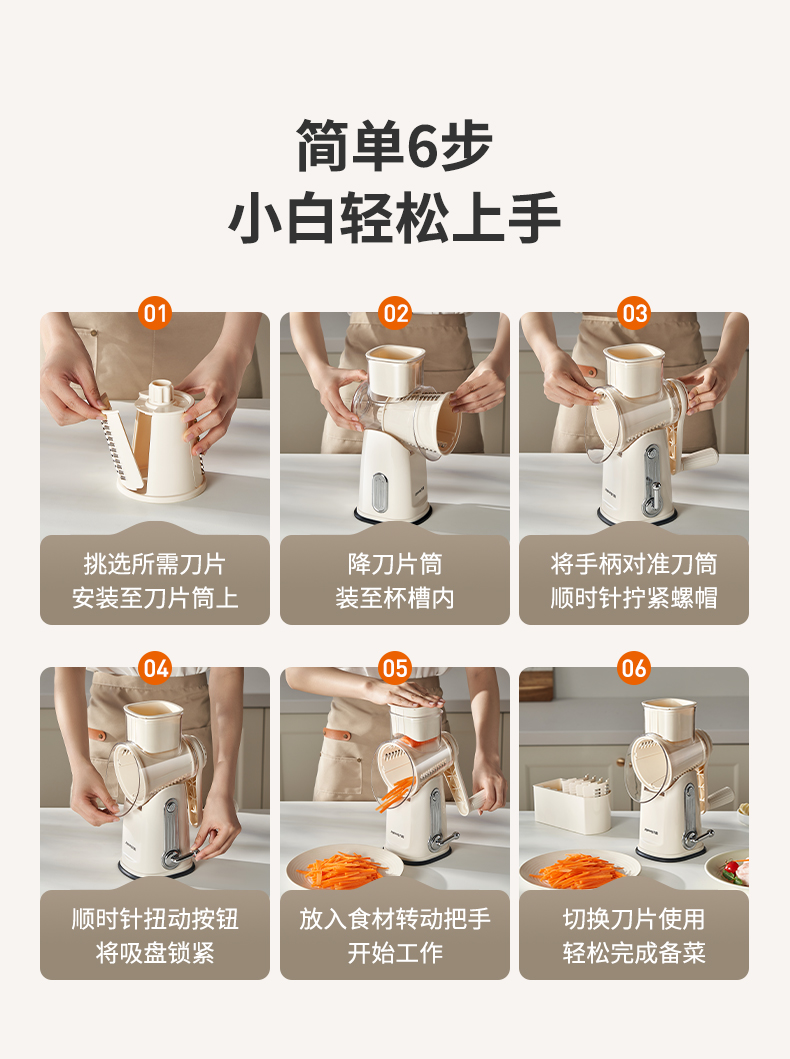 简单6步
小白轻松上手

01
挑选所需刀片
安装至刀片筒上

02
降刀片筒
装至杯槽内

03
将手柄对准刀筒
顺时针拧紧螺帽

04
顺时针扭动按钮
将吸盘锁紧

05
放入食材转动把手
开始工作

06
切换刀片使用
轻松完成备菜