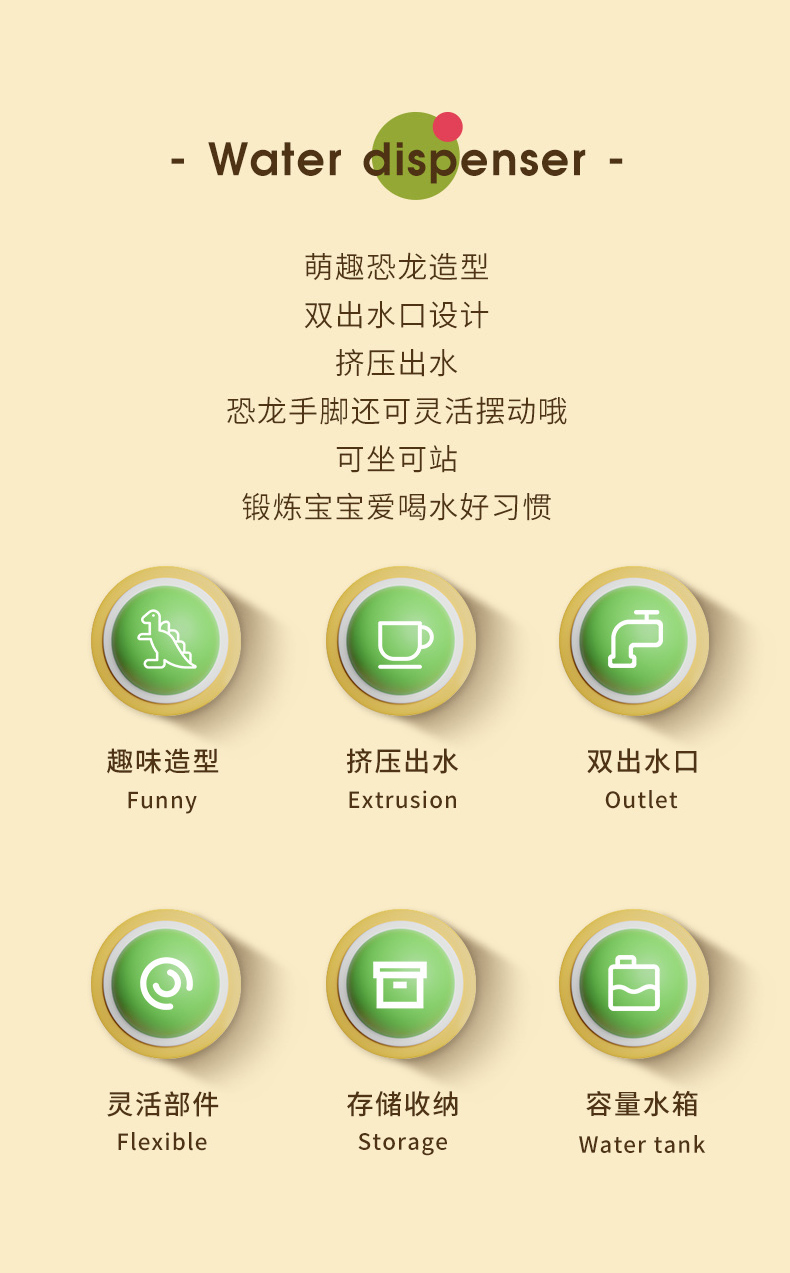 - Water dispenser -

萌趣恐龙造型
双出水口设计
挤压出水
恐龙手脚还可灵活摆动哦
可坐可站
锻炼宝宝爱喝水好习惯

趣味造型
Funny

挤压出水
Extrusion

双出水口
Outlet

灵活部件
Flexible

存储收纳
Storage

容量水箱
Water tank