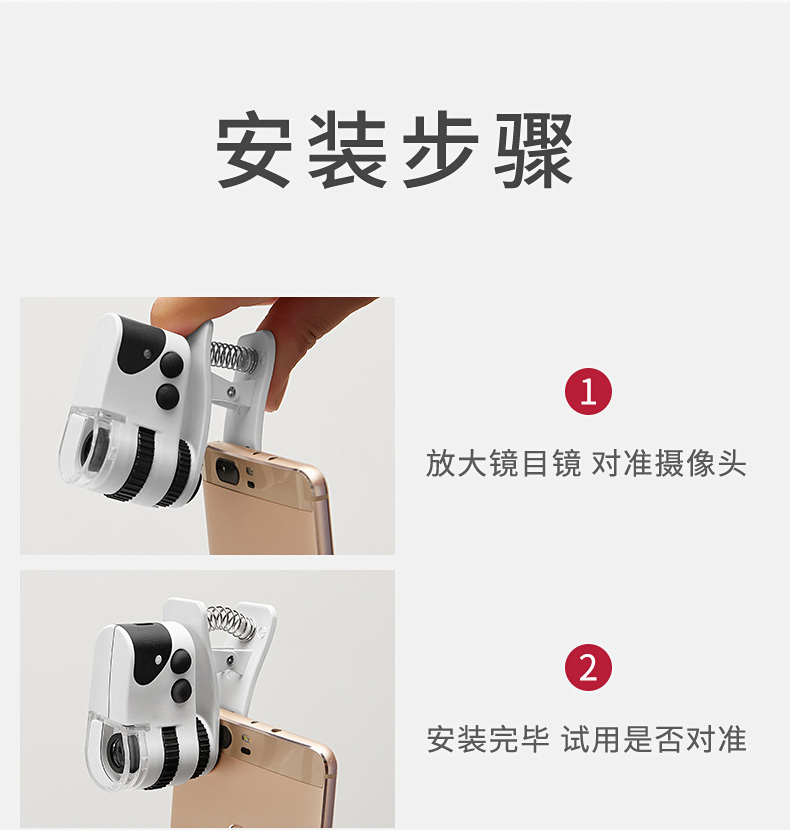 安装步骤

1

放大镜目镜 对准摄像头

2

安装完毕 试用是否对准