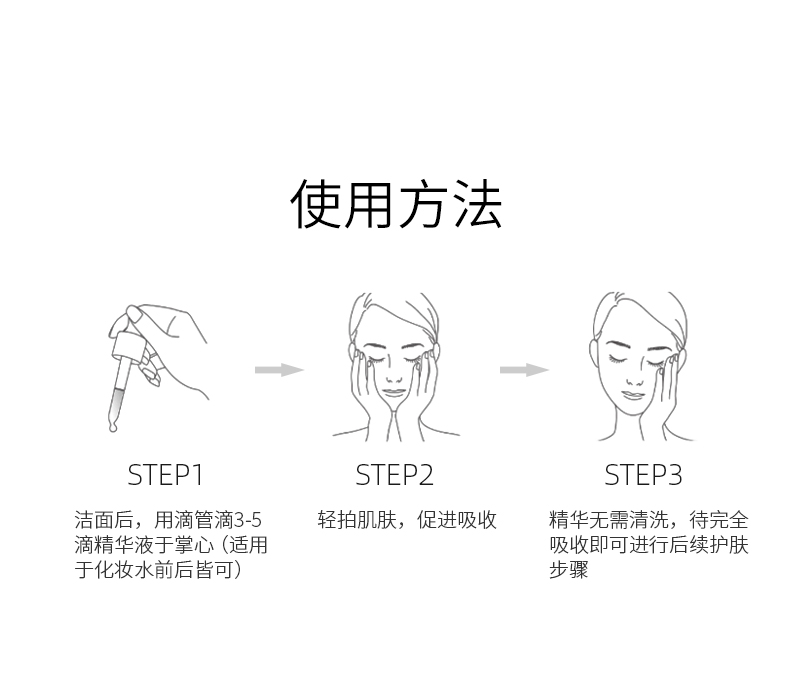 使用方法

STEP1

洁面后，用滴管滴3-5滴精华液于掌心（适用于化妆水前后皆可）

STEP2

轻拍肌肤，促进吸收

STEP3

精华无需清洗，待完全吸收即可进行后续护肤步骤