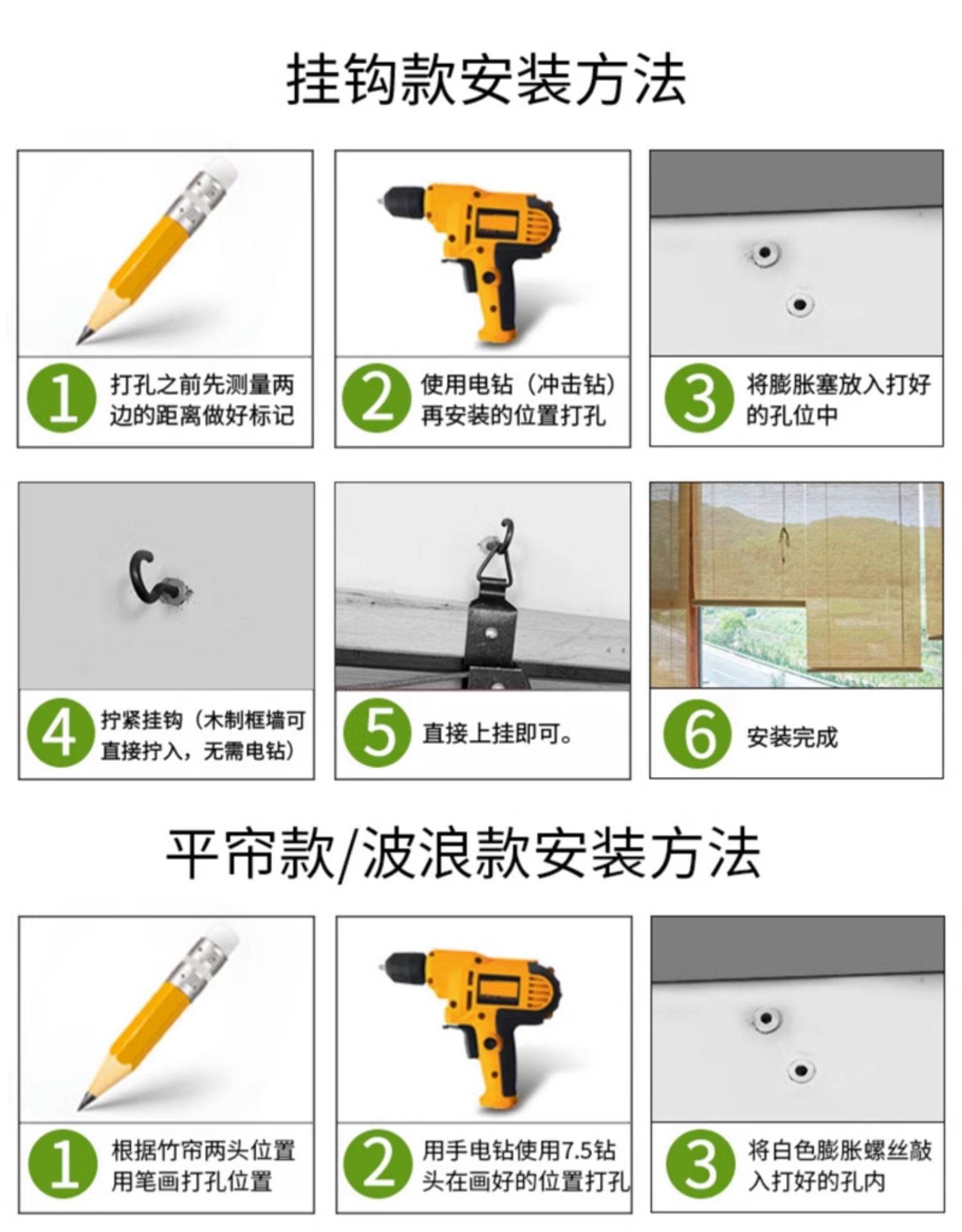 挂钩款安装方法

1 打孔之前先测量两边的距离做好标记

2 使用电钻（冲击钻）再安装的位置打孔

3 将膨胀塞放入打好的孔位中

4 拧紧挂钩（木制框墙可直接拧入，无需电钻）

5 直接上挂即可。

6 安装完成

平帘款/波浪款安装方法

1 根据竹帘两头位置用笔画打孔位置

2 用手电钻使用7.5钻头在画好的位置打孔

3 将白色膨胀螺丝敲入打好的孔内