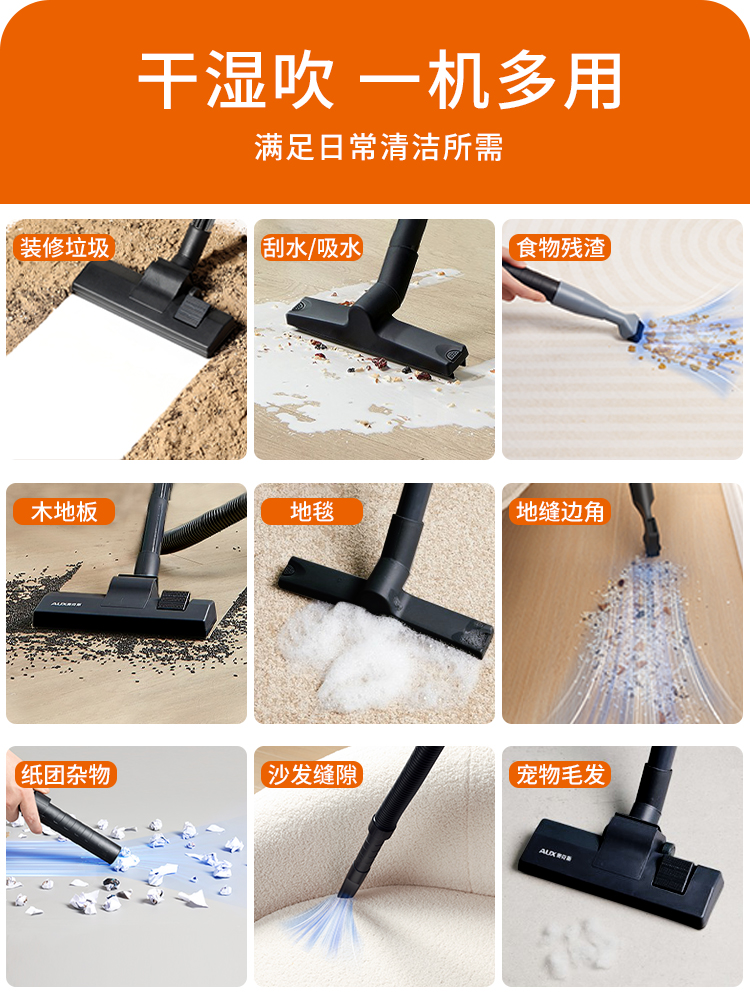 干湿吹 一机多用

满足日常清洁所需

装修垃圾

刮水/吸水

食物残渣

木地板

AUX奥克斯

地毯

地缝边角

纸团杂物

沙发缝隙

宠物毛发

AUX奥克斯