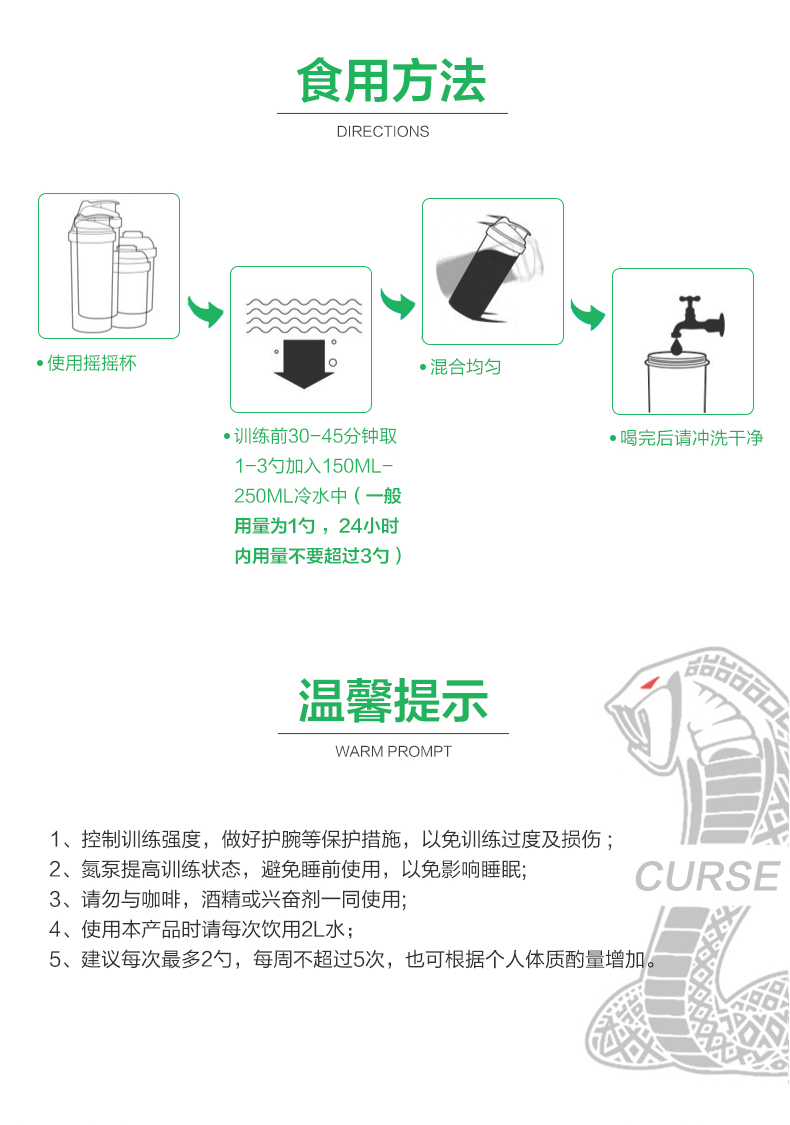 食用方法

DIRECTIONS

•使用摇摇杯

•训练前30-45分钟取1-3勺加入150ML-250ML冷水中（一般用量为1勺，24小时内用量不要超过3勺）

•混合均匀

•喝完后请冲洗干净

温馨提示

WARM PROMPT

1、控制训练强度，做好护腕等保护措施，以免训练过度及损伤；
2、氮泵提高训练状态，避免睡前使用，以免影响睡眠;
3、请勿与咖啡，酒精或兴奋剂一同使用;
4、使用本产品时请每次饮用2L水；
5、建议每次最多2勺，每周不超过5次，也可根据个人体质酌量增加。

CURSE