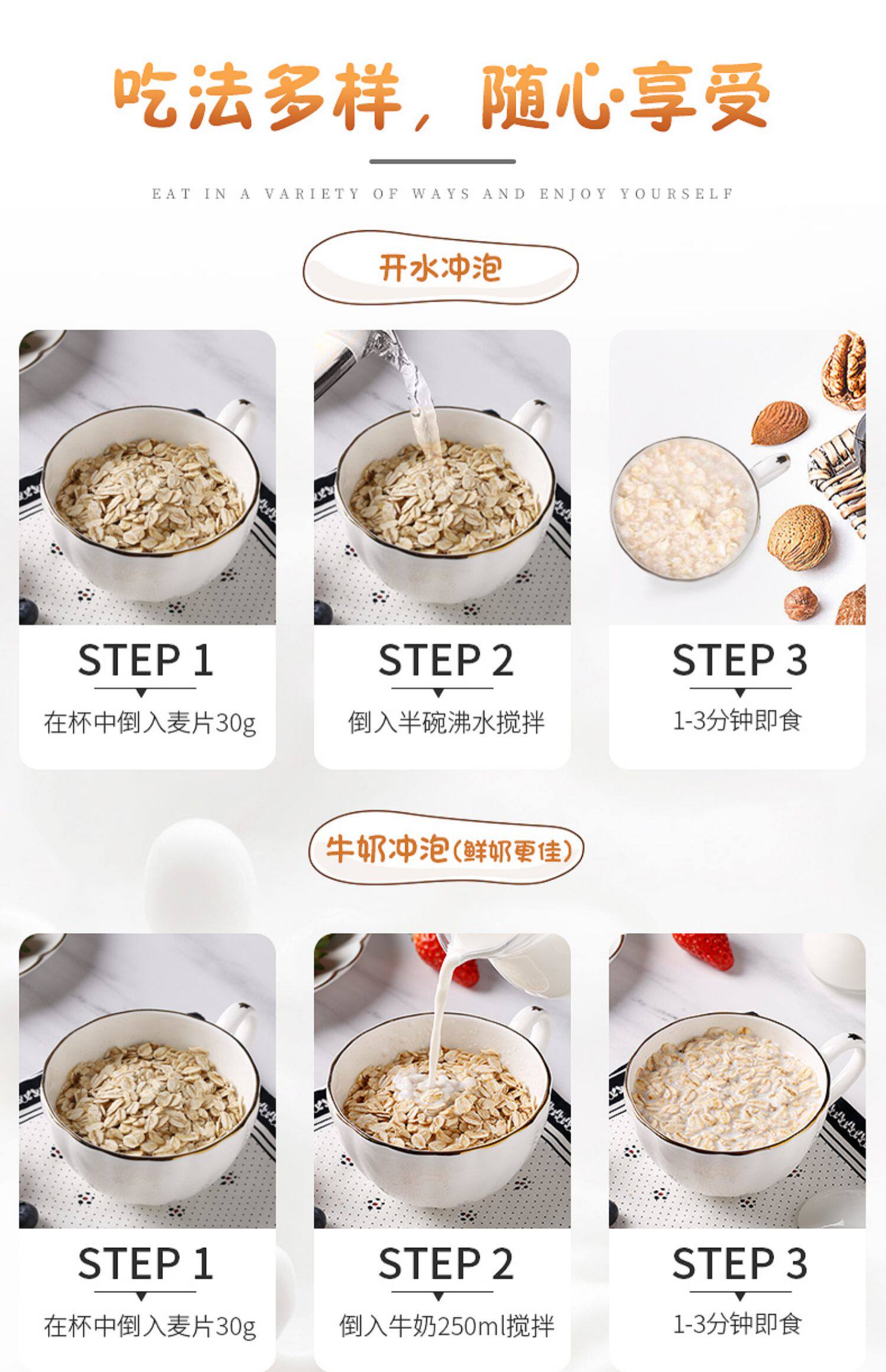 吃法多样，随心·享受

EAT IN A VARIETY OF WAYS AND ENJOY YOURSELF

开水冲泡

STEP 1
在杯中倒入麦片30g

STEP 2
倒入半碗沸水搅拌

STEP 3
1-3分钟即食

牛奶冲泡(鲜奶更佳)

STEP 1
在杯中倒入麦片30g

STEP 2
倒入牛奶250ml搅拌

STEP 3
1-3分钟即食