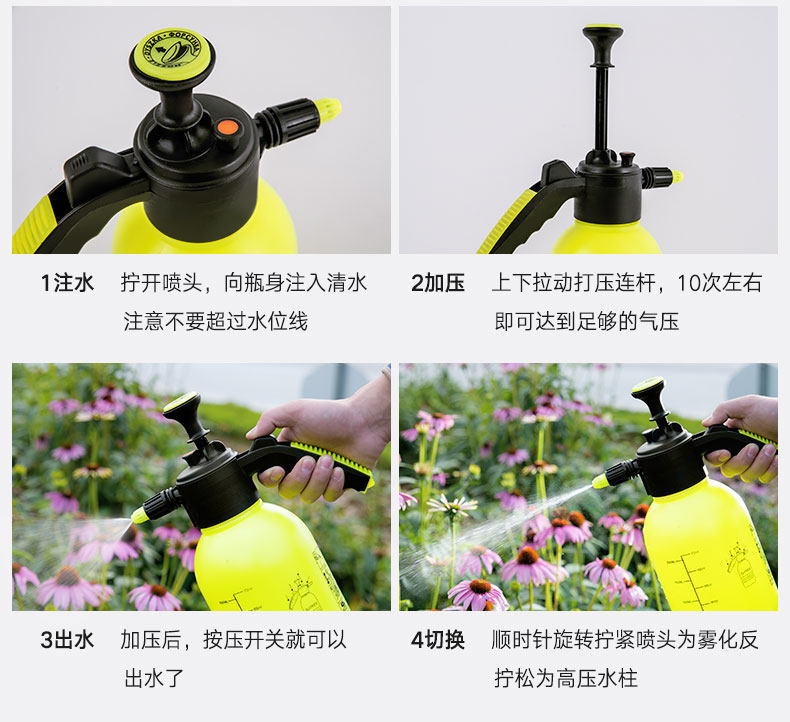 1注水 拧开喷头，向瓶身注入清水 注意不要超过水位线

2加压 上下拉动打压连杆，10次左右 即可达到足够的气压

3出水 加压后，按压开关就可以 出水了

4切换 顺时针旋转拧紧喷头为雾化反 拧松为高压水柱