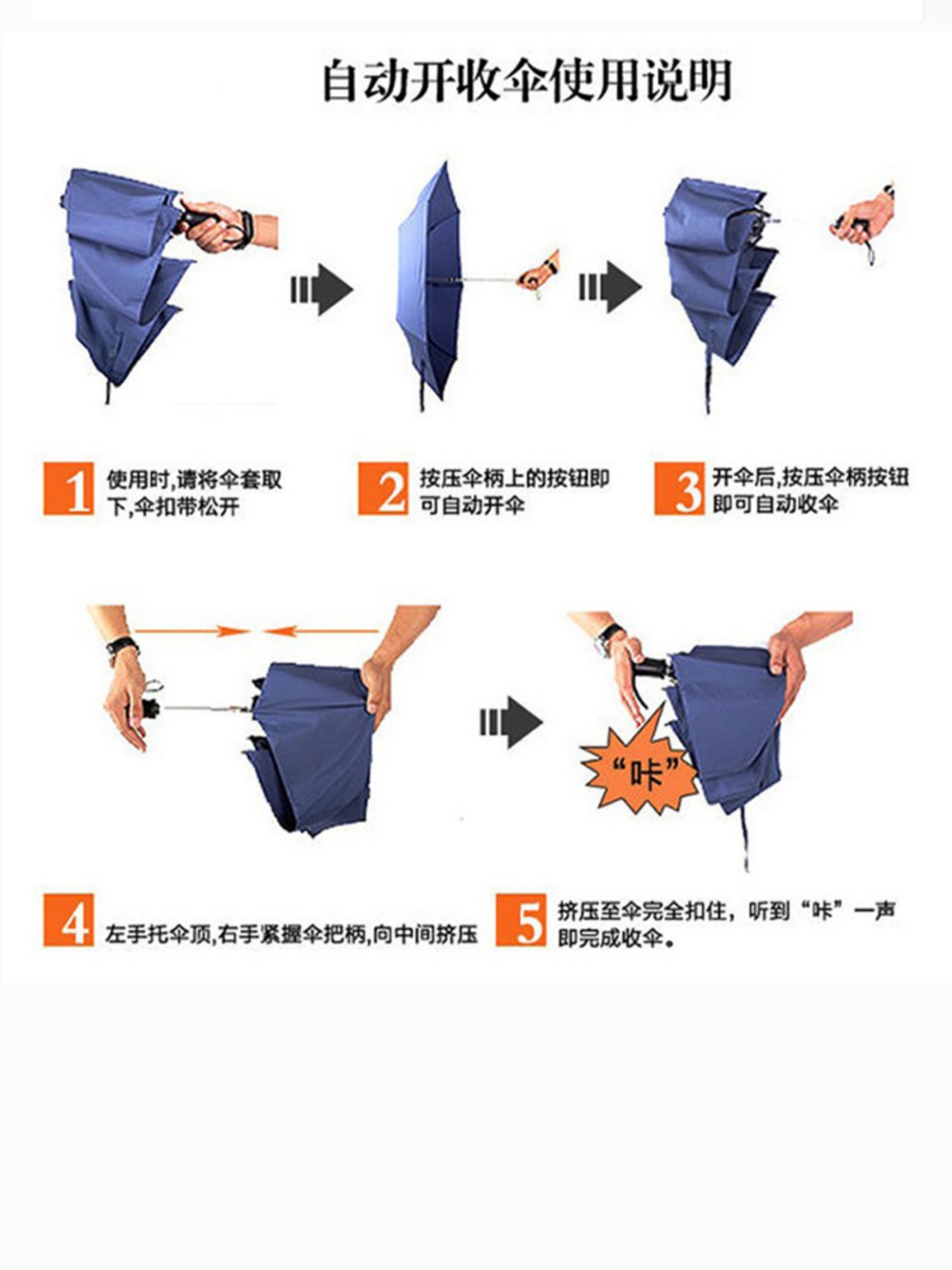 自动开收伞使用说明

1 使用时,请将伞套取下,伞扣带松开

2 按压伞柄上的按钮即可自动开伞

3 开伞后,按压伞柄按钮即可自动收伞

“咔”

4 左手托伞顶,右手紧握伞把柄,向中间挤压

5 挤压至伞完全扣住，听到“咔”一声即完成收伞。