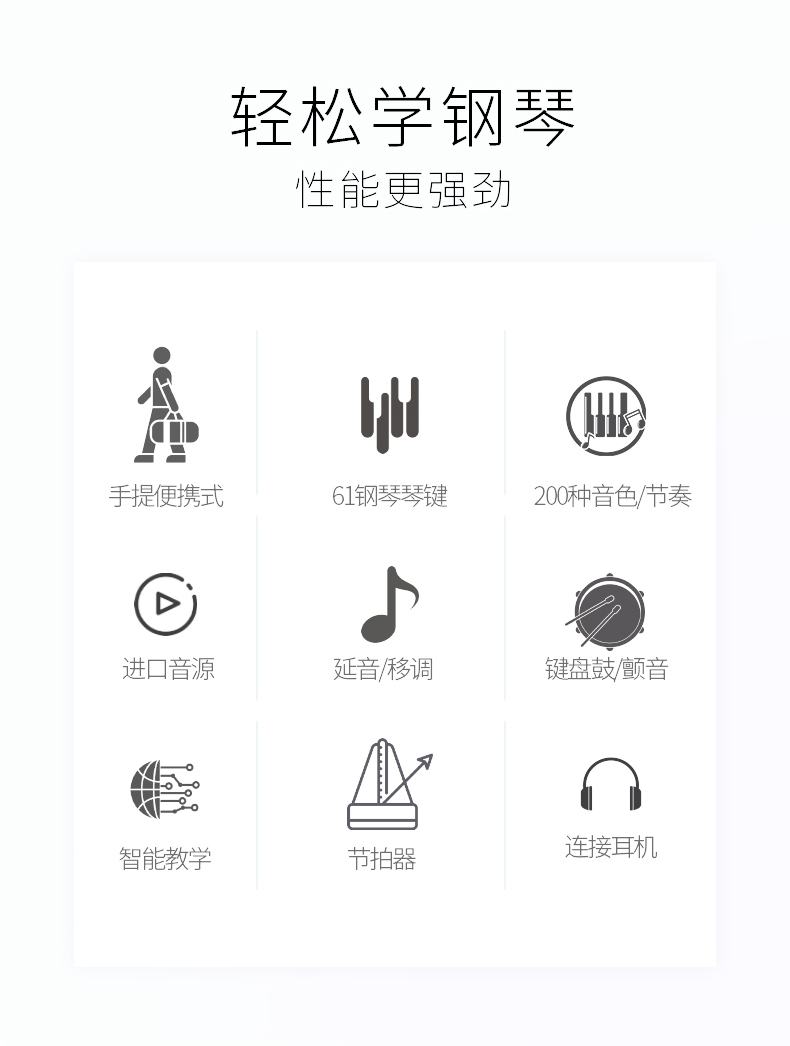 轻松学钢琴

性能更强劲

手提便携式

61钢琴琴键

200种音色/节奏

进口音源

延音/移调

键盘鼓/颤音

智能教学

节拍器

连接耳机